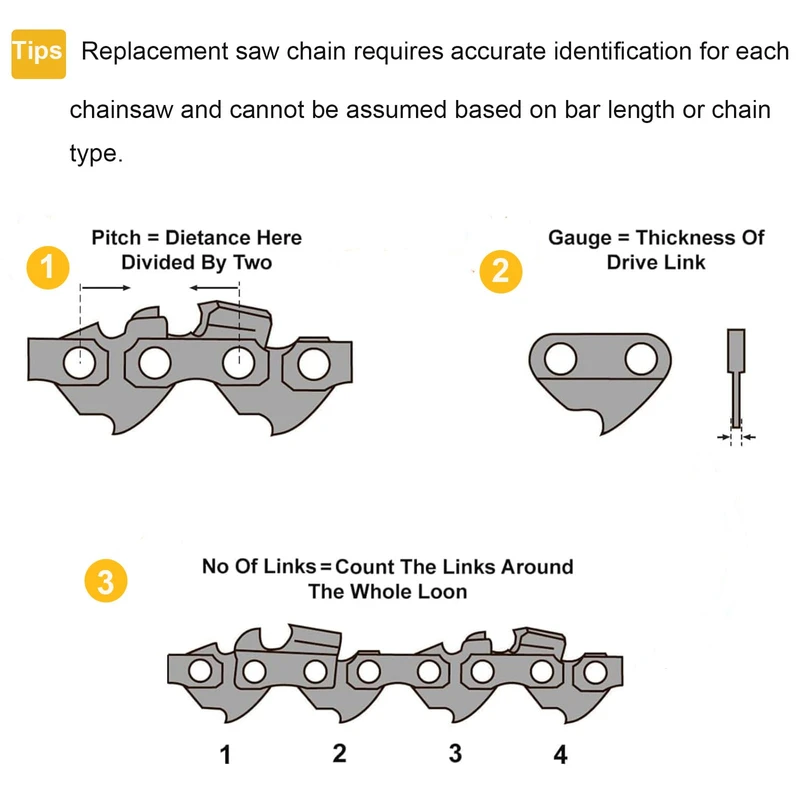 Tips Replacement saw chain requires accurate identification for each chainsaw and cannot be assumed based on bar length or chain type.

1 Pitch = Dietance Here Divided By Two

2 Gauge = Thickness Of Drive Link

3 No Of Links = Count The Links Around The Whole Loon

1 2 3 4