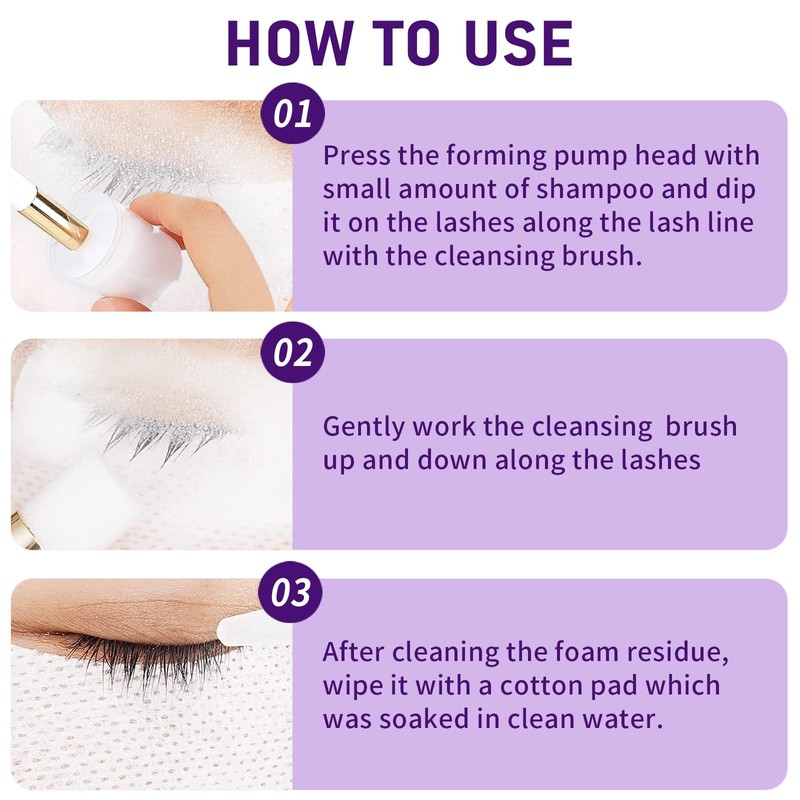 HOW TO USE

01

Press the forming pump head with small amount of shampoo and dip it on the lashes along the lash line with the cleansing brush.

02

Gently work the cleansing  brush up and down along the lashes

03

After cleaning the foam residue, wipe it with a cotton pad which was soaked in clean water.