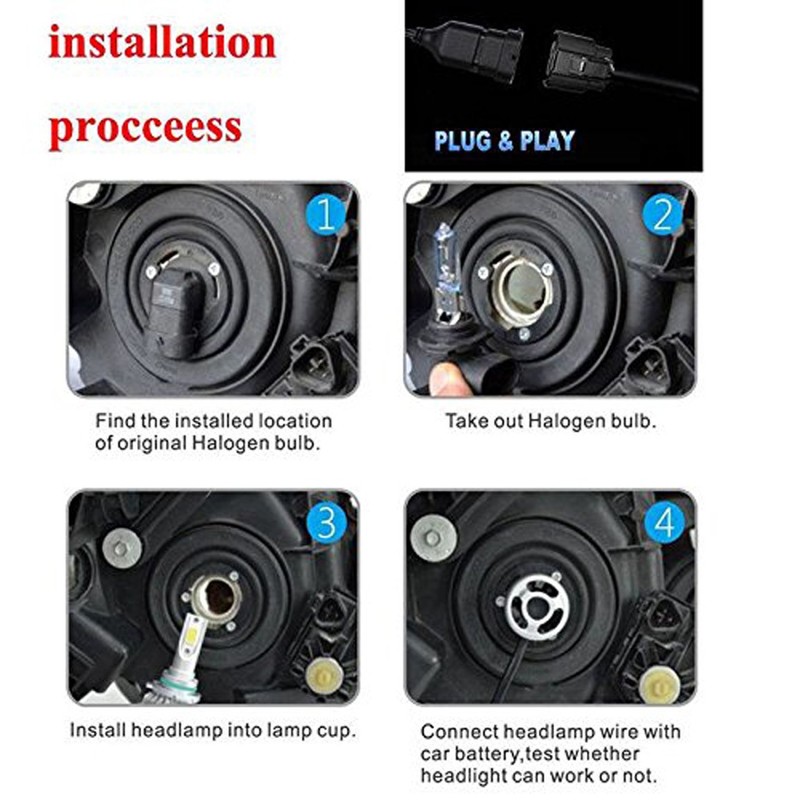 installation

procceess

PLUG & PLAY

1

Find the installed location of original Halogen bulb.

2

Take out Halogen bulb.

3

Install headlamp into lamp cup.

4

Connect headlamp wire with car battery,test whether headlight can work or not.