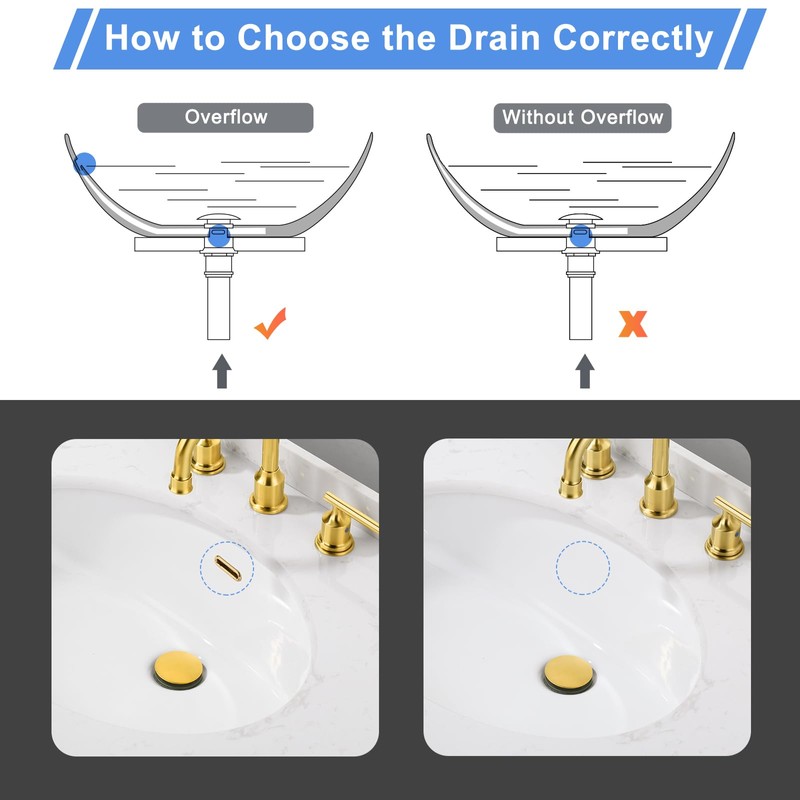 How to Choose the Drain Correctly

Overflow

Without Overflow