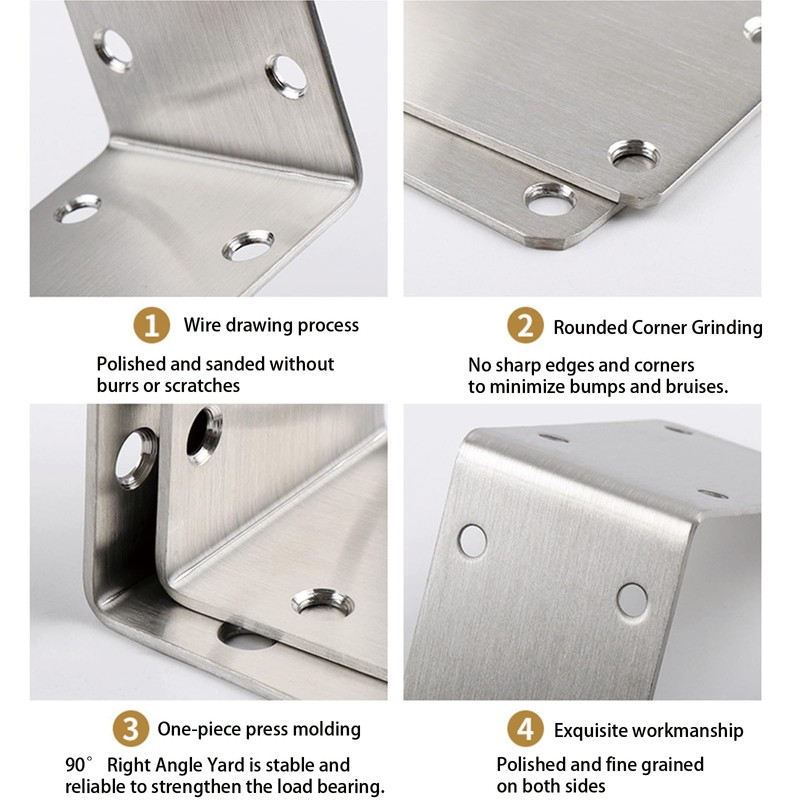 1 Wire drawing process

Polished and sanded without burrs or scratches

2 Rounded Corner Grinding

No sharp edges and corners to minimize bumps and bruises.

3 One-piece press molding

90° Right Angle Yard is stable and reliable to strengthen the load bearing.

4 Exquisite workmanship

Polished and fine grained on both sides