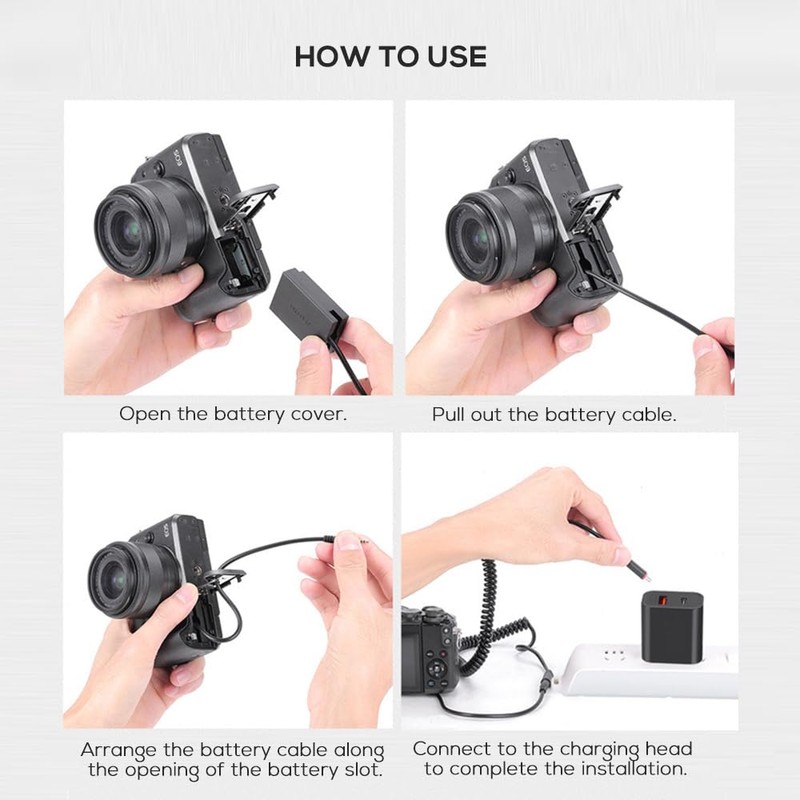 HOW TO USE

EOS

Open the battery cover.

EOS

Pull out the battery cable.

EOS

Arrange the battery cable along the opening of the battery slot.

Connect to the charging head to complete the installation.