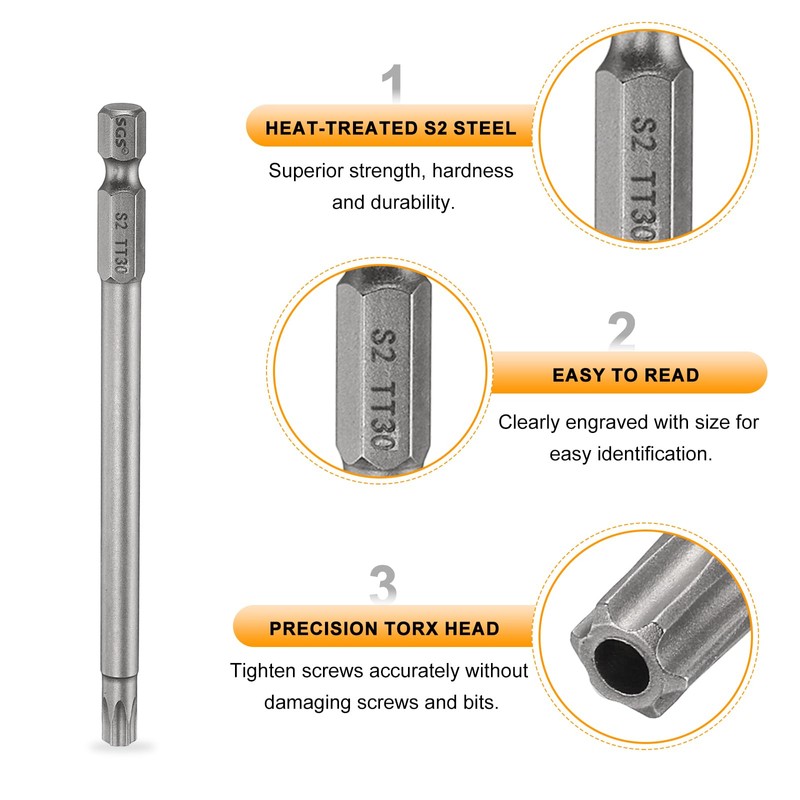 SGS
S2 TT30

1
HEAT-TREATED S2 STEEL
Superior strength, hardness and durability.

S2 TT30

S2 TT30

2
EASY TO READ
Clearly engraved with size for easy identification.

3
PRECISION TORX HEAD
Tighten screws accurately without damaging screws and bits.