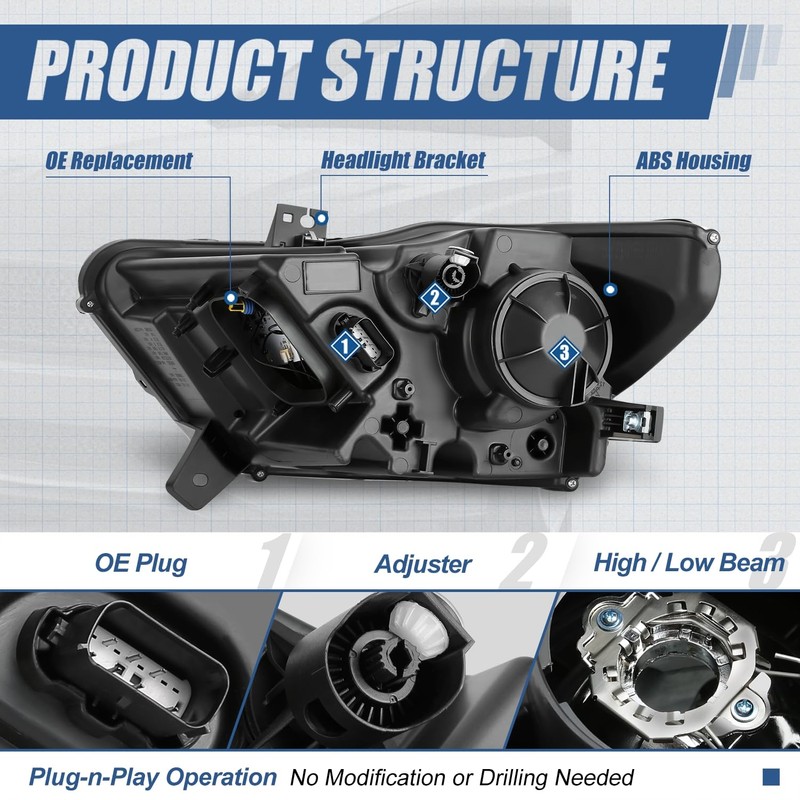 PRODUCT STRUCTURE

OE Replacement

Headlight Bracket

ABS Housing

1

2

3

OE Plug 1

Adjuster 2

High / Low Beam 3

Plug-n-Play Operation No Modification or Drilling Needed