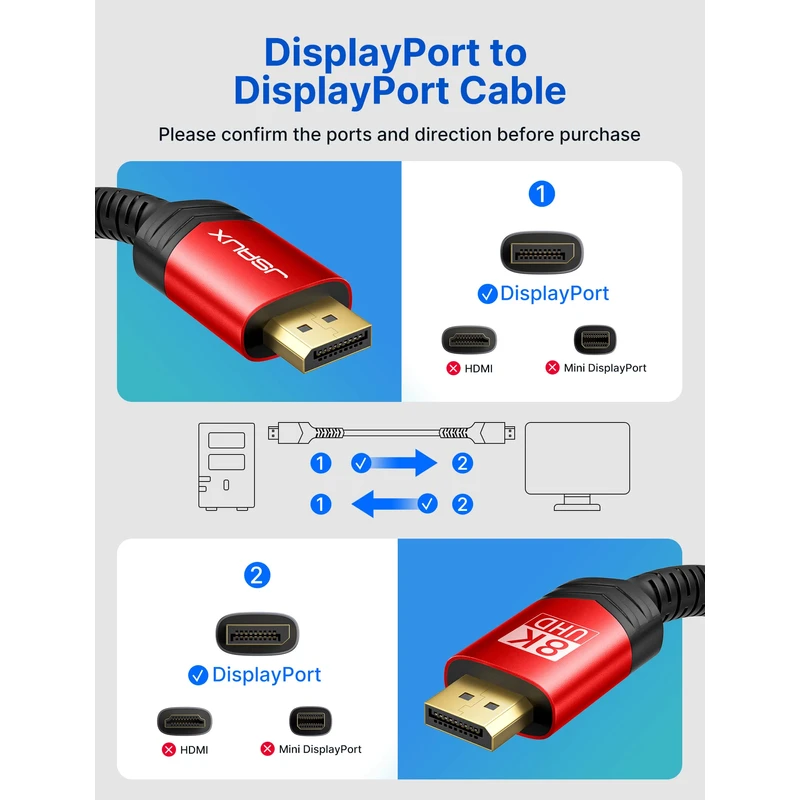 DisplayPort to DisplayPort Cable

Please confirm the ports and direction before purchase

JSAUX

1

DisplayPort

HDMI

Mini DisplayPort

1 2

1 2

2

DisplayPort

HDMI

Mini DisplayPort

8K UHD