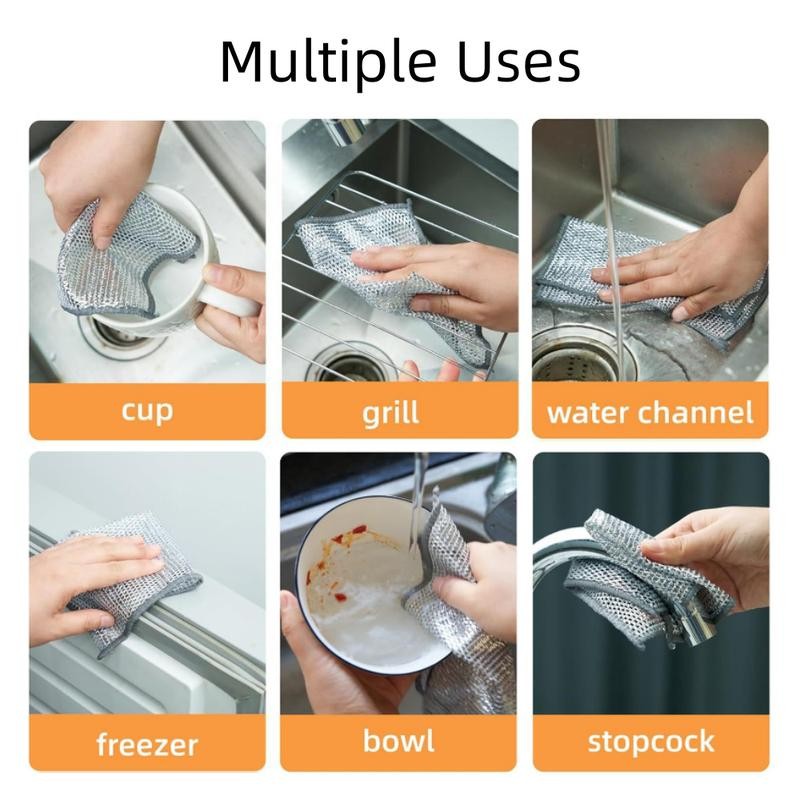 Multiple Uses

cup

grill

water channel

freezer

bowl

stopcock