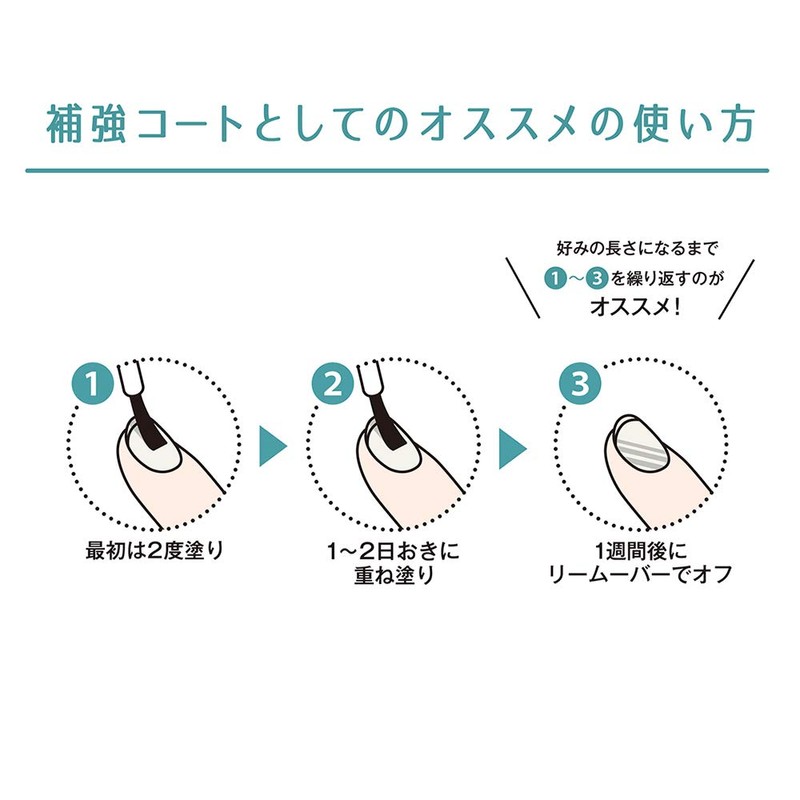 補強コートとしてのオススメの使い方

好みの長さになるまで
1〜3を繰り返すのが
オススメ！

1
最初は2度塗り

2
1〜2日おきに
重ね塗り

3
1週間後に
リームーバーでオフ