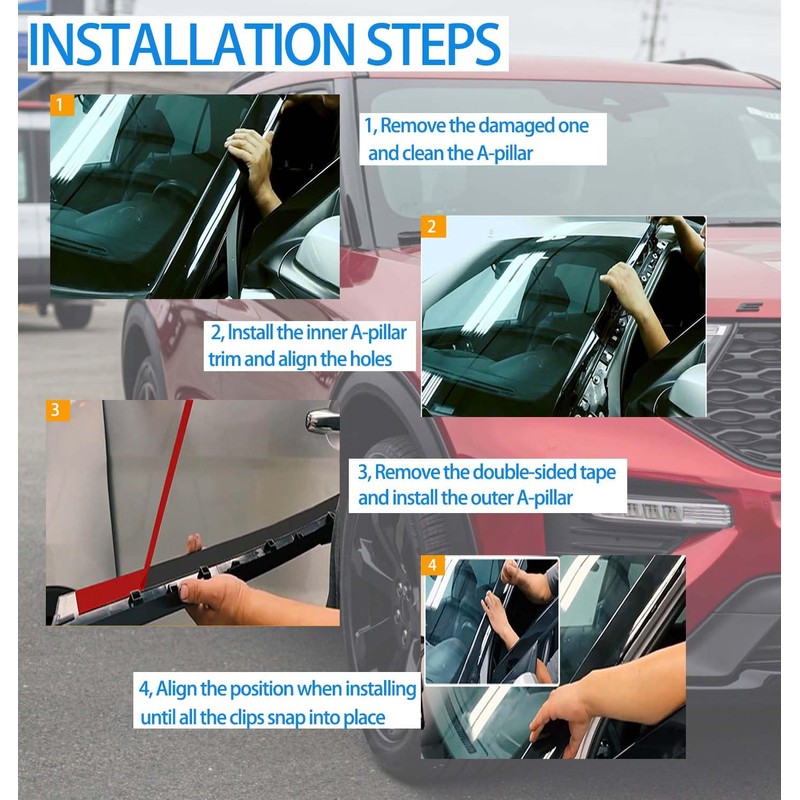 INSTALLATION STEPS

1

1, Remove the damaged one and clean the A-pillar

2

2, Install the inner A-pillar trim and align the holes

3

3, Remove the double-sided tape and install the outer A-pillar

4

4, Align the position when installing until all the clips snap into place