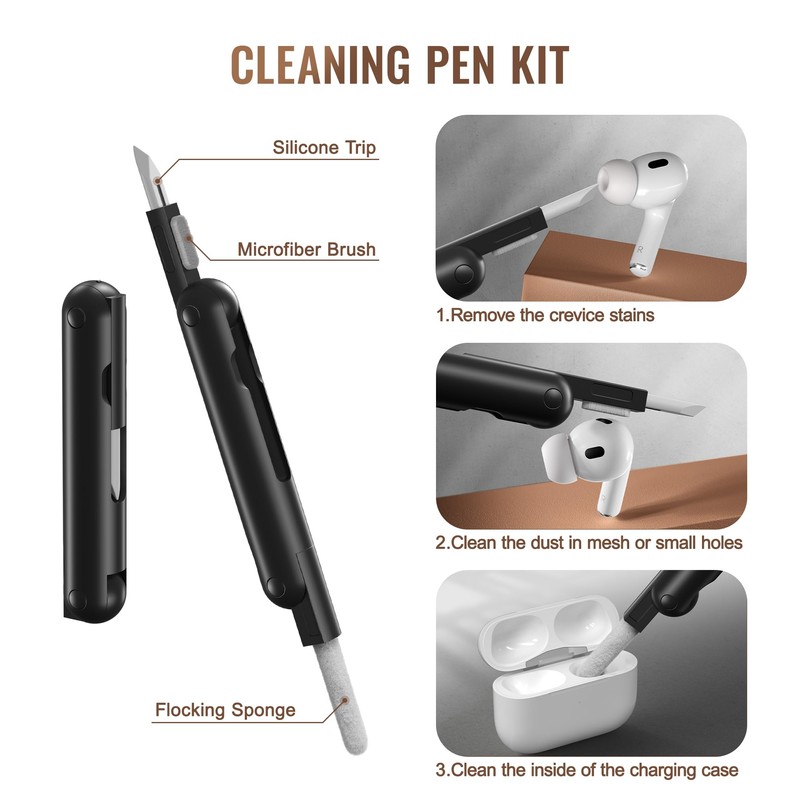 CLEANING PEN KIT

Silicone Trip

Microfiber Brush

Flocking Sponge

1.Remove the crevice stains

2.Clean the dust in mesh or small holes

3.Clean the inside of the charging case