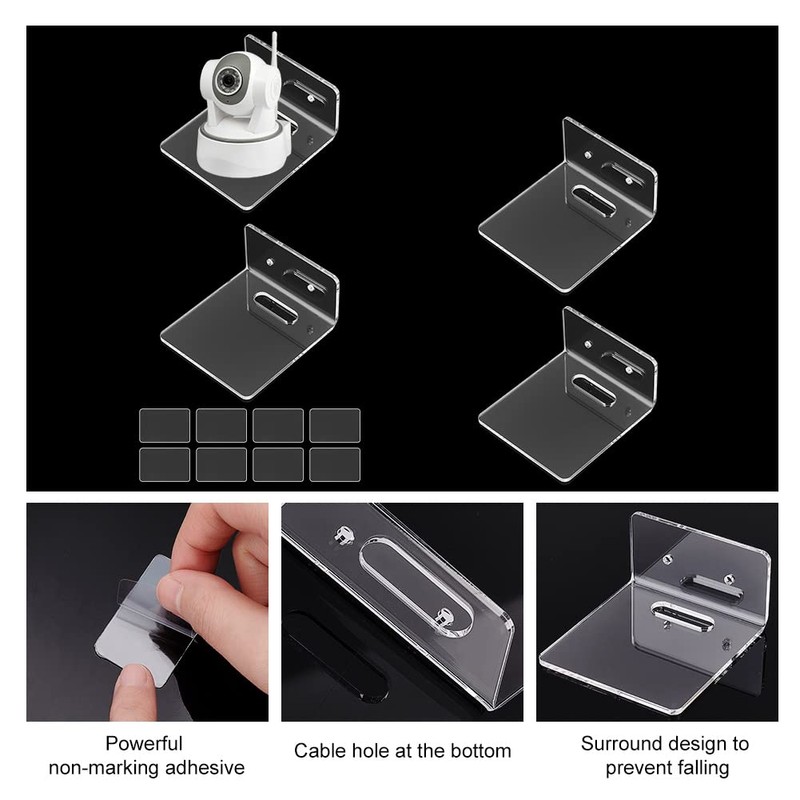 Powerful non-marking adhesive

Cable hole at the bottom

Surround design to prevent falling