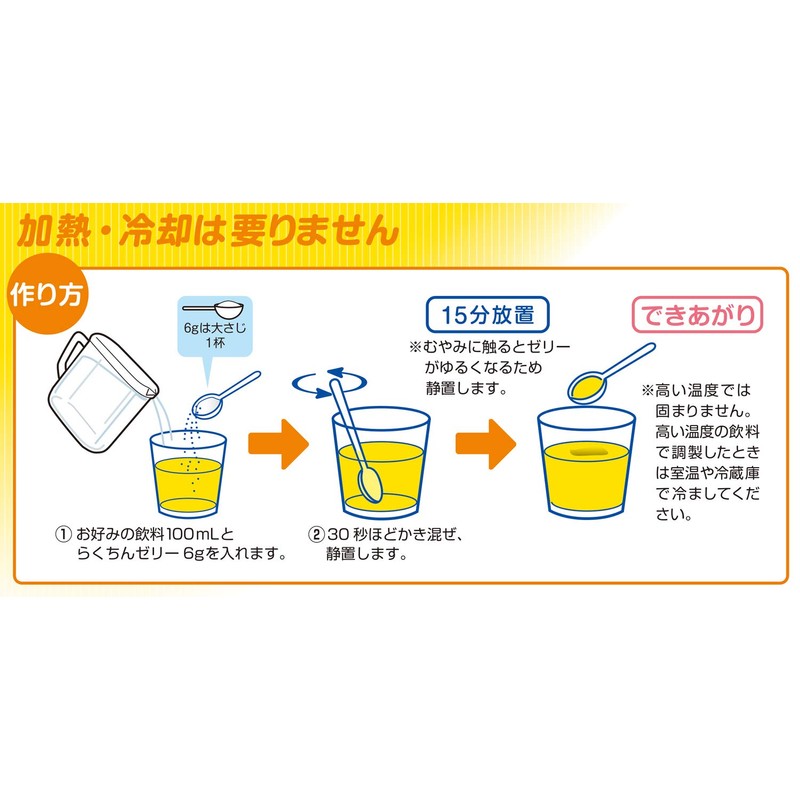 加熱・冷却は要りません

作り方

6gは大さじ1杯

① お好みの飲料100mLとらくちんゼリー 6gを入れます。

② 30 秒ほどかき混ぜ、静置します。

15分放置

※むやみに触るとゼリーがゆるくなるため静置します。

できあがり

※高い温度では固まりません。高い温度の飲料で調製したときは室温や冷蔵庫で冷ましてください。