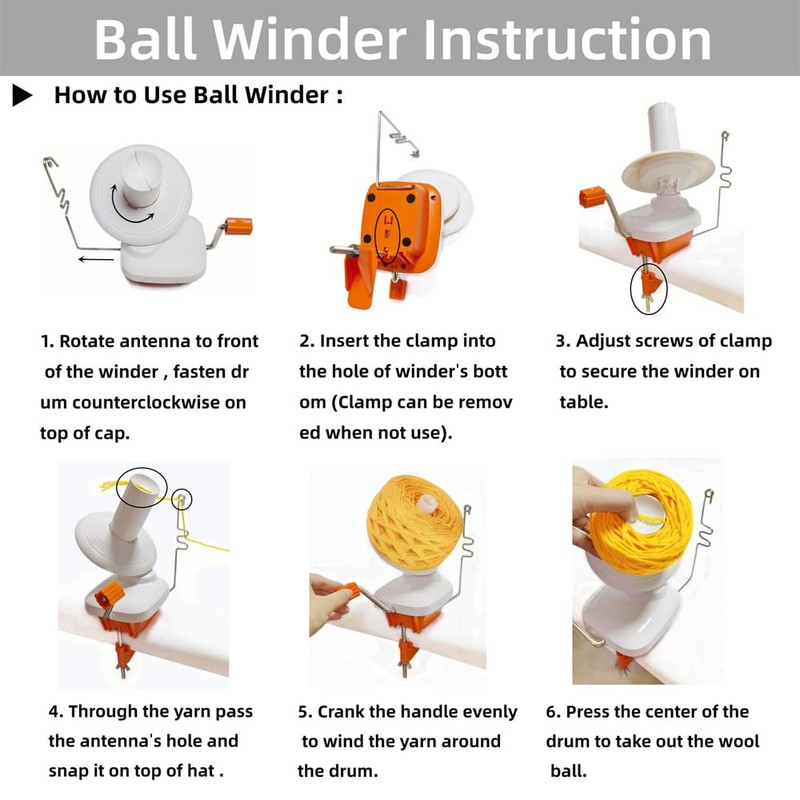 Ball Winder Instruction

How to Use Ball Winder :

1. Rotate antenna to front of the winder , fasten dr um counterclockwise on top of cap.

2. Insert the clamp into the hole of winder's bott om (Clamp can be remov ed when not use).

3. Adjust screws of clamp to secure the winder on table.

4. Through the yarn pass the antenna's hole and snap it on top of hat .

5. Crank the handle evenly to wind the yarn around the drum.

6. Press the center of the drum to take out the wool ball.