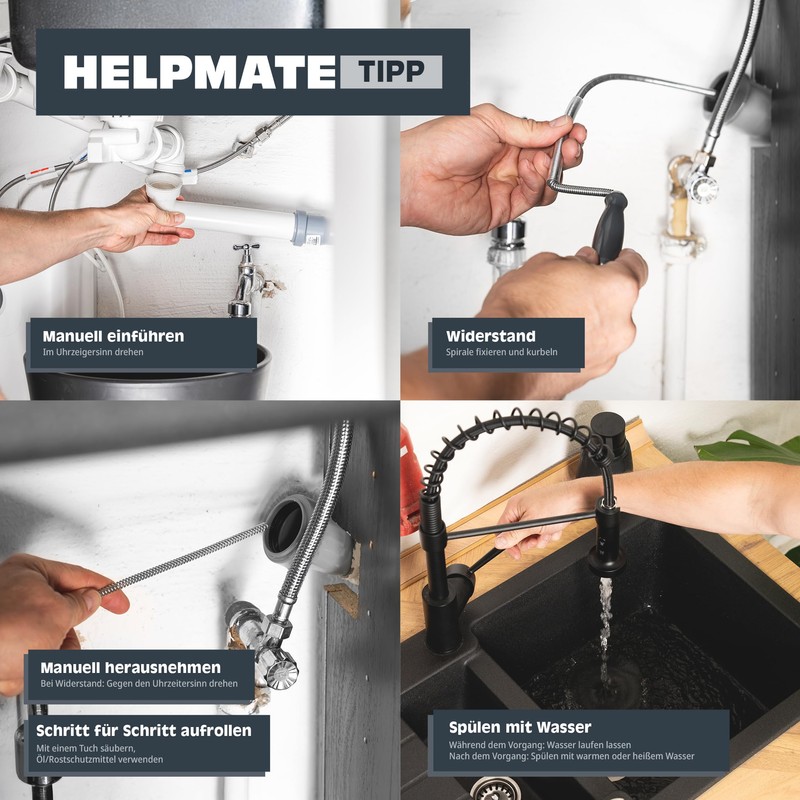 HELPMATE TIPP

Manuell einführen
Im Uhrzeigersinn drehen

Widerstand
Spirale fixieren und kurbeln

Manuell herausnehmen
Bei Widerstand: Gegen den Uhrzeitersinn drehen

Schritt für Schritt aufrollen
Mit einem Tuch säubern, Öl/Rostschutzmittel verwenden

Spülen mit Wasser
Während dem Vorgang: Wasser laufen lassen
Nach dem Vorgang: Spülen mit warmen oder heißem Wasser