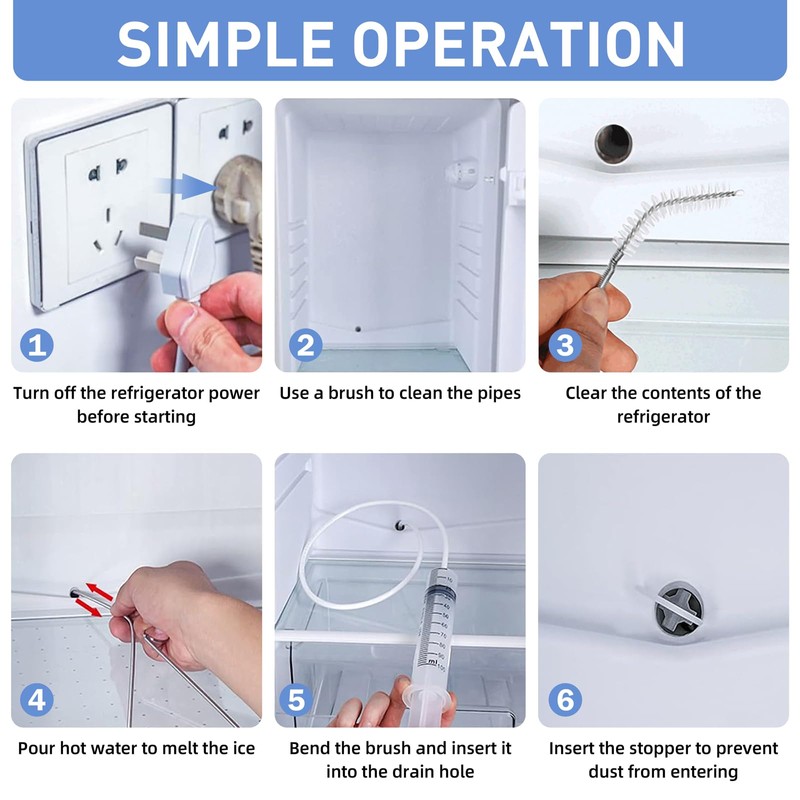 SIMPLE OPERATION

1

Turn off the refrigerator power before starting

2

Use a brush to clean the pipes

3

Clear the contents of the refrigerator

4

Pour hot water to melt the ice

5

Bend the brush and insert it into the drain hole

6

Insert the stopper to prevent dust from entering