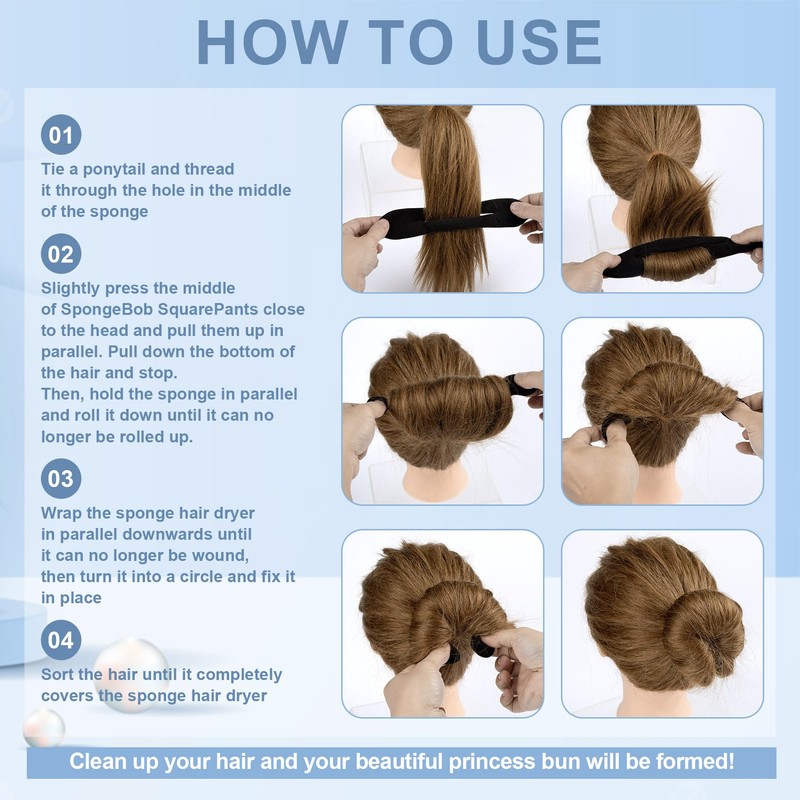 HOW TO USE

01

Tie a ponytail and thread it through the hole in the middle of the sponge

02

Slightly press the middle of SpongeBob SquarePants close to the head and pull them up in parallel. Pull down the bottom of the hair and stop.
Then, hold the sponge in parallel and roll it down until it can no longer be rolled up.

03

Wrap the sponge hair dryer in parallel downwards until it can no longer be wound, then turn it into a circle and fix it in place

04

Sort the hair until it completely covers the sponge hair dryer

Clean up your hair and your beautiful princess bun will be formed!