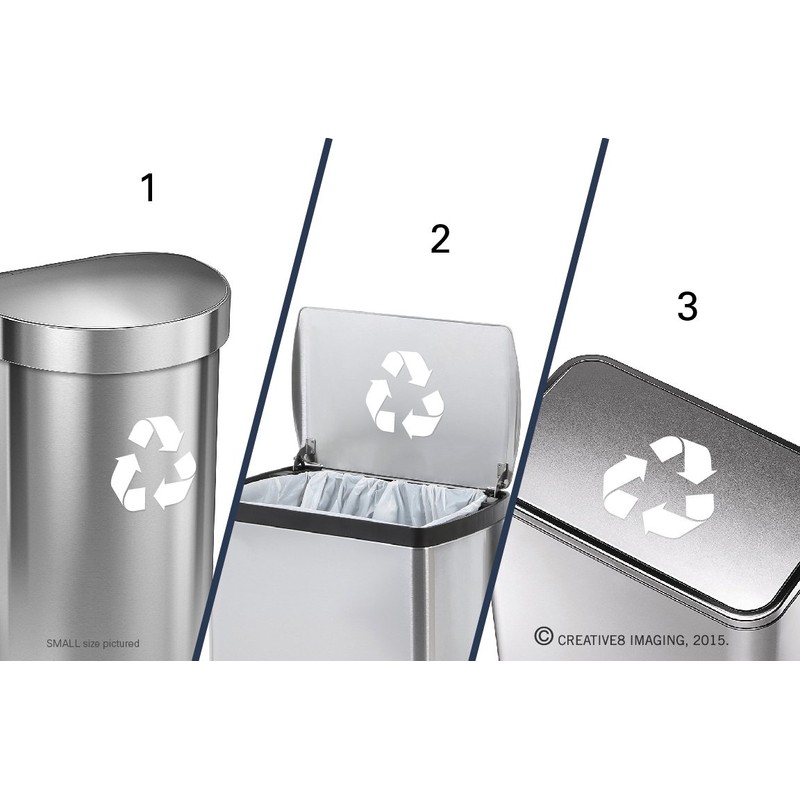 1

2

3

SMALL size pictured

© CREATIVE8 IMAGING, 2015.