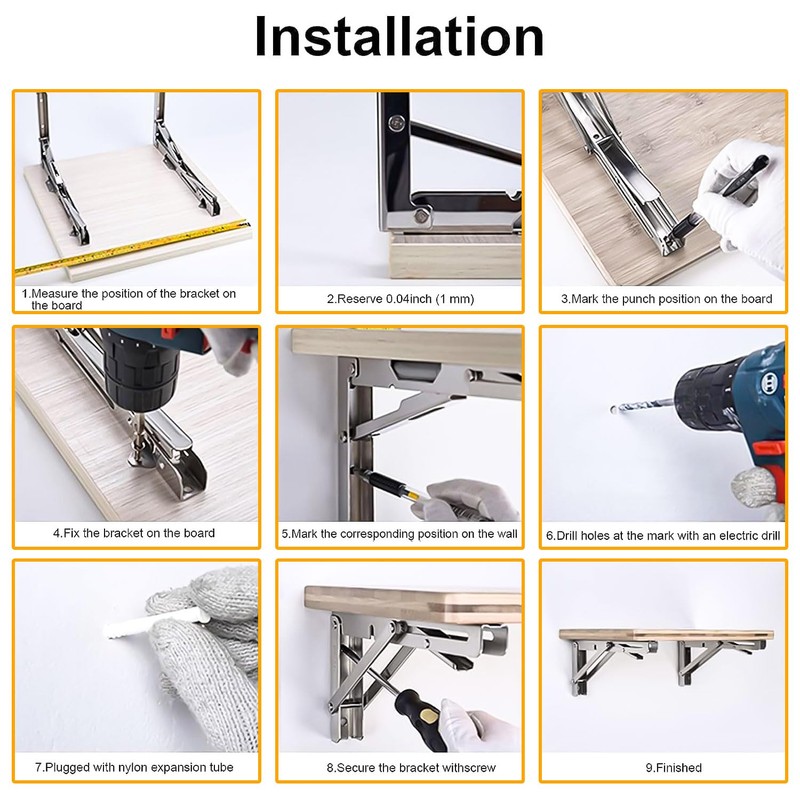 Installation

1.Measure the position of the bracket on the board

2.Reserve 0.04inch (1 mm)

3.Mark the punch position on the board

4.Fix the bracket on the board

5.Mark the corresponding position on the wall

6.Drill holes at the mark with an electric drill

7.Plugged with nylon expansion tube

8.Secure the bracket withscrew

9.Finished