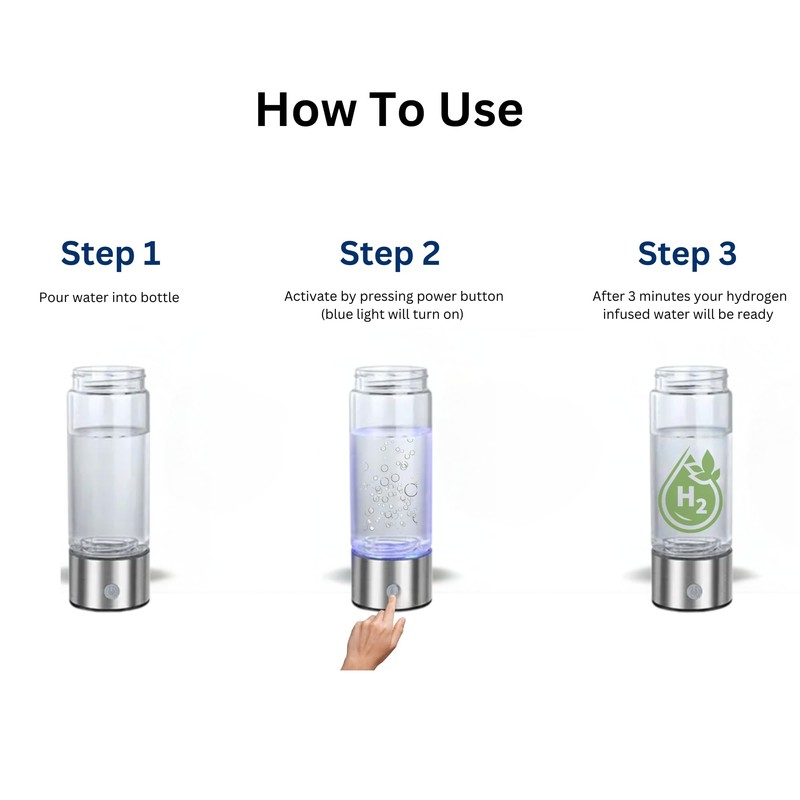 How To Use

Step 1

Pour water into bottle

Step 2

Activate by pressing power button (blue light will turn on)

Step 3

After 3 minutes your hydrogen infused water will be ready

$H_2$