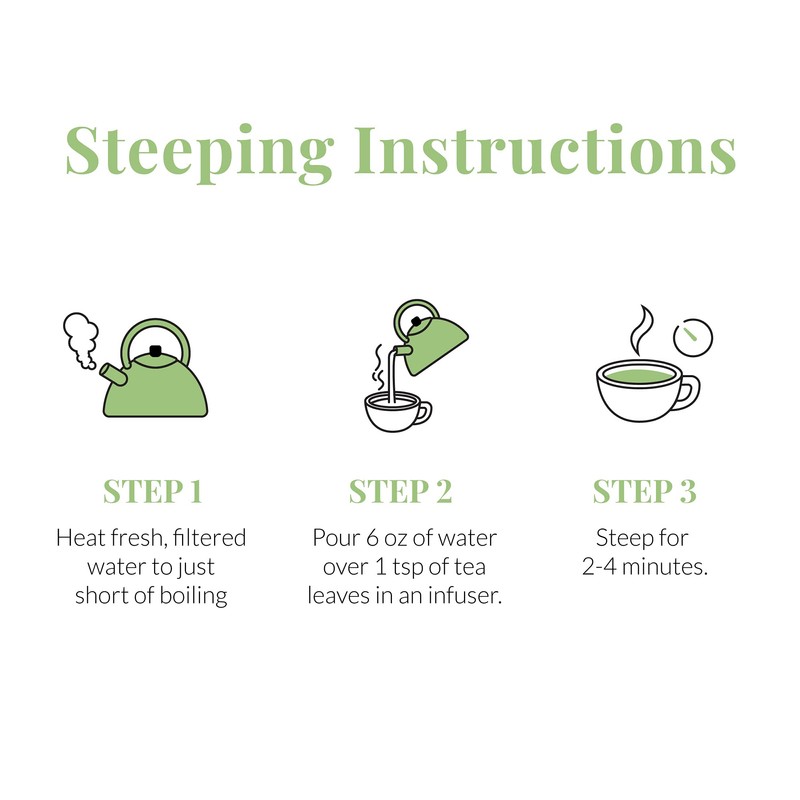 Steeping Instructions

STEP 1

Heat fresh, filtered water to just short of boiling

STEP 2

Pour 6 oz of water over 1 tsp of tea leaves in an infuser.

STEP 3

Steep for 2-4 minutes.