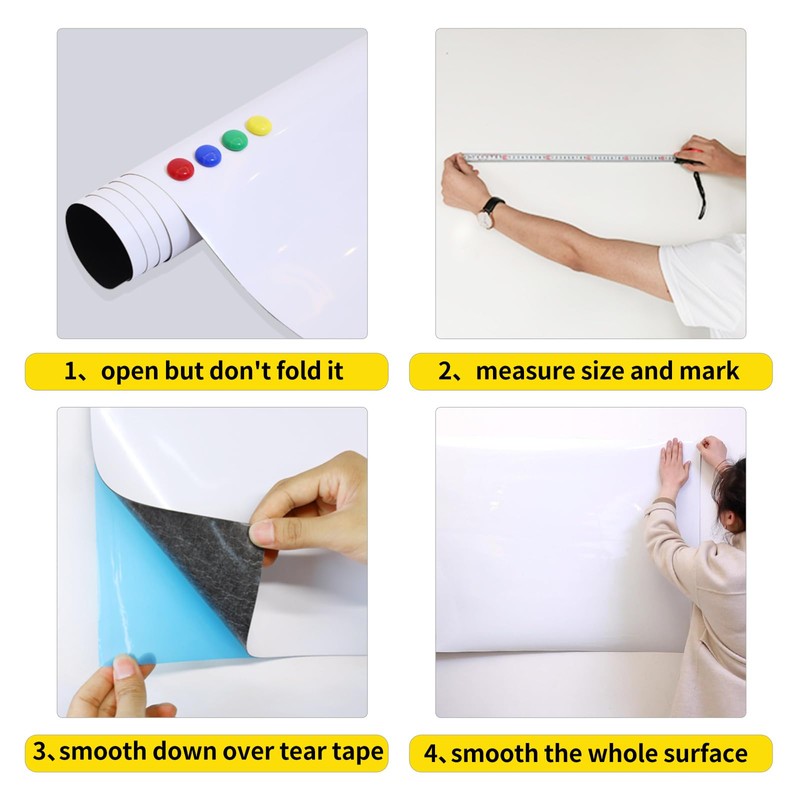 1、open but don't fold it

2、measure size and mark

3、smooth down over tear tape

4、smooth the whole surface