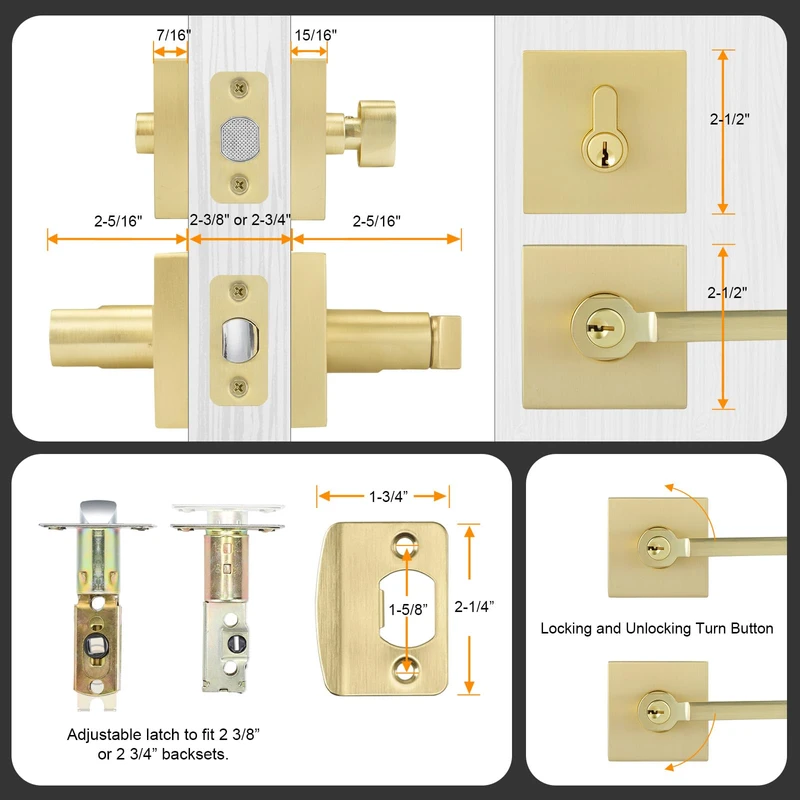 7/16"

15/16"

2-5/16"

2-3/8" or 2-3/4"

2-5/16"

2-1/2"

2-1/2"

1-3/4"

1-5/8"

2-1/4"

Adjustable latch to fit 2 3/8" or 2 3/4" backsets.

Locking and Unlocking Turn Button