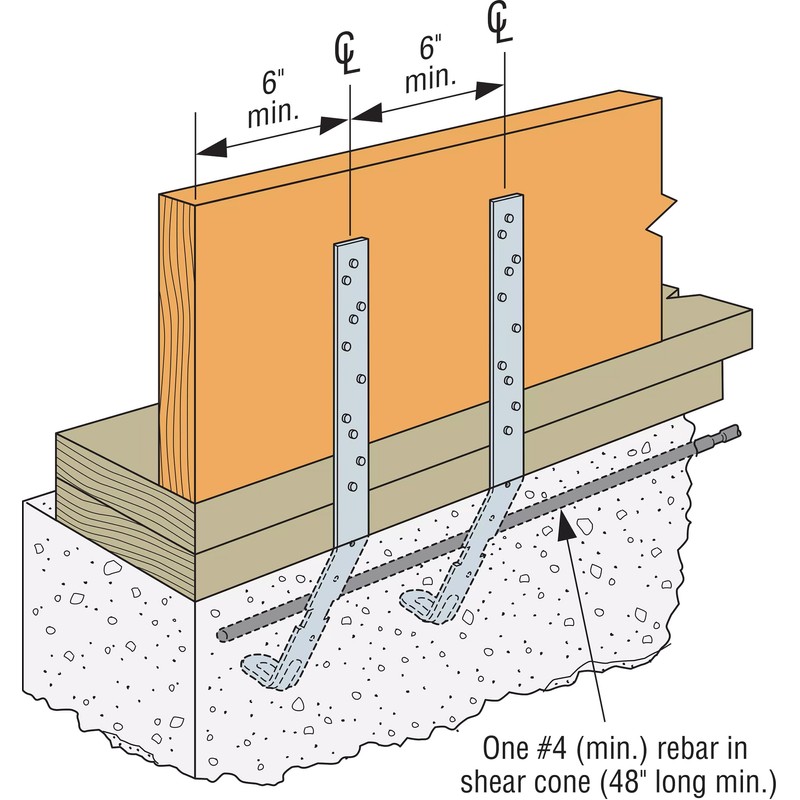 6" min.

℄

6" min.

℄

One #4 (min.) rebar in shear cone (48" long min.)