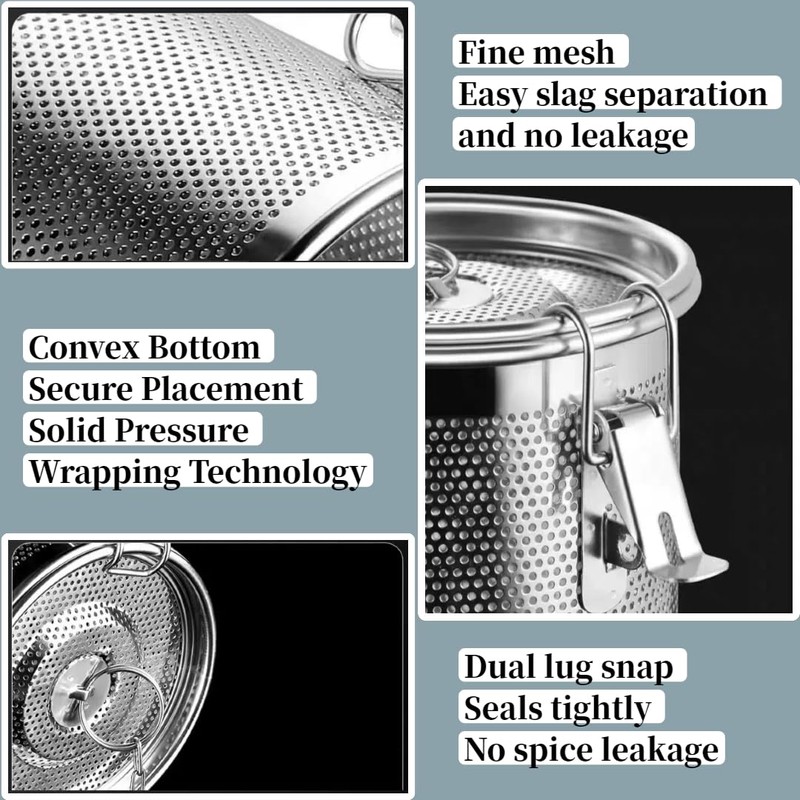 Fine mesh
Easy slag separation
and no leakage

Convex Bottom
Secure Placement
Solid Pressure
Wrapping Technology

Dual lug snap
Seals tightly
No spice leakage