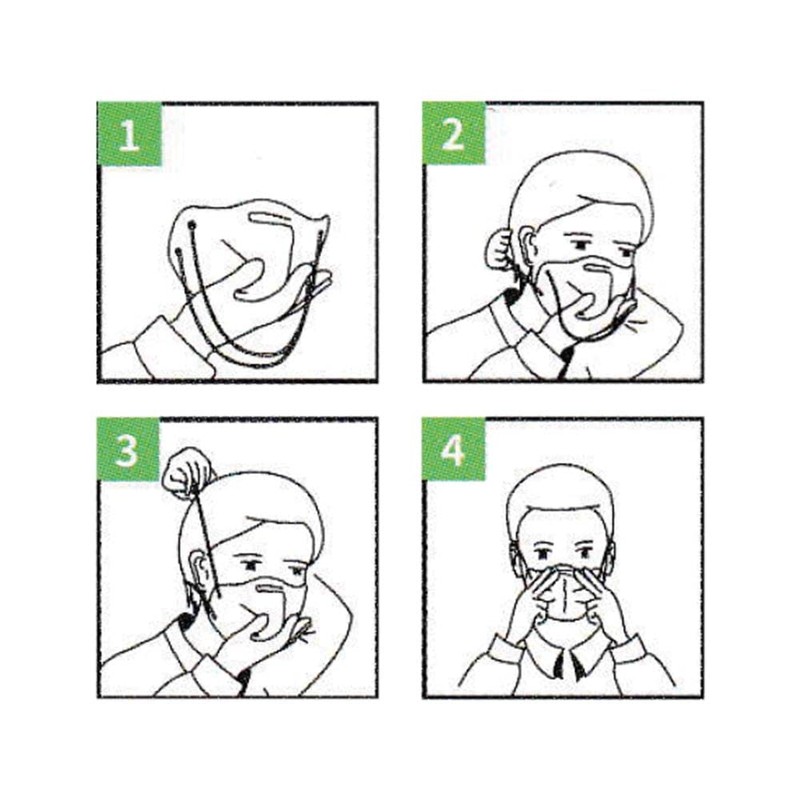 1

2

3

4