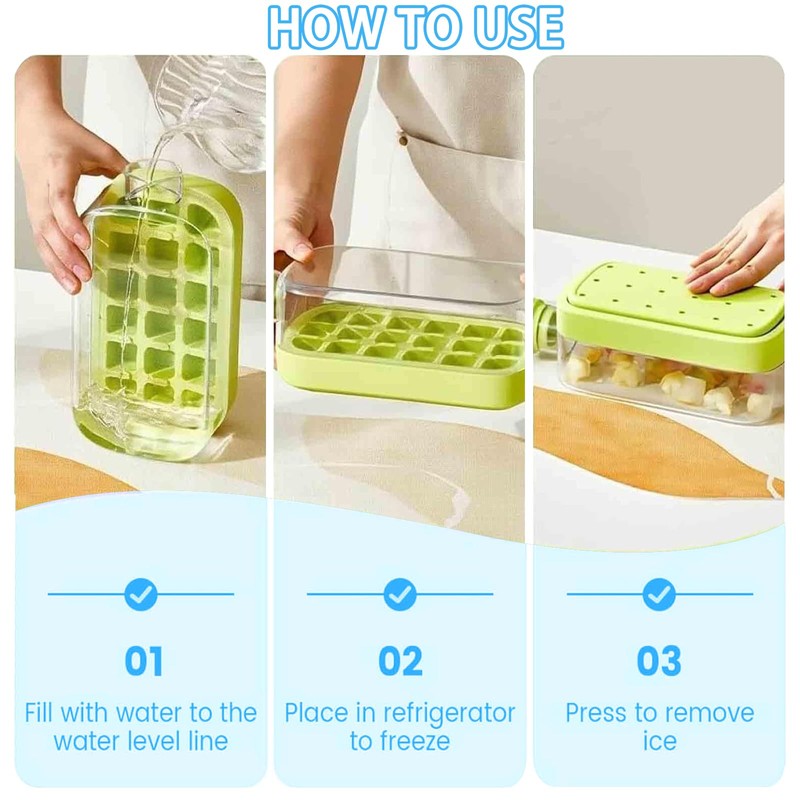 HOW TO USE

01
Fill with water to the water level line

02
Place in refrigerator to freeze

03
Press to remove ice