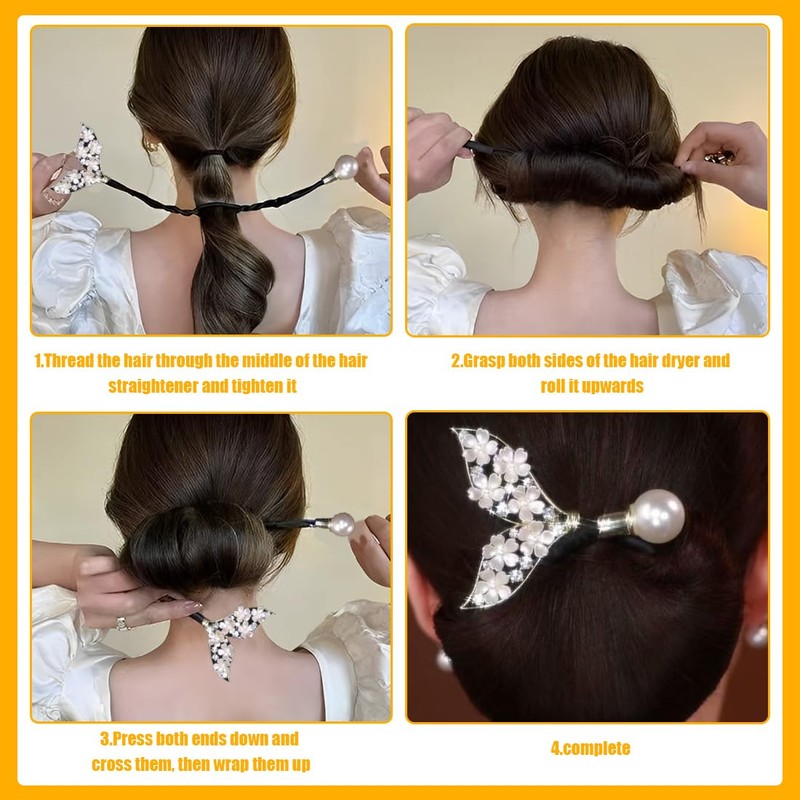 1.Thread the hair through the middle of the hair straightener and tighten it

2.Grasp both sides of the hair dryer and roll it upwards

3.Press both ends down and cross them, then wrap them up

4.complete