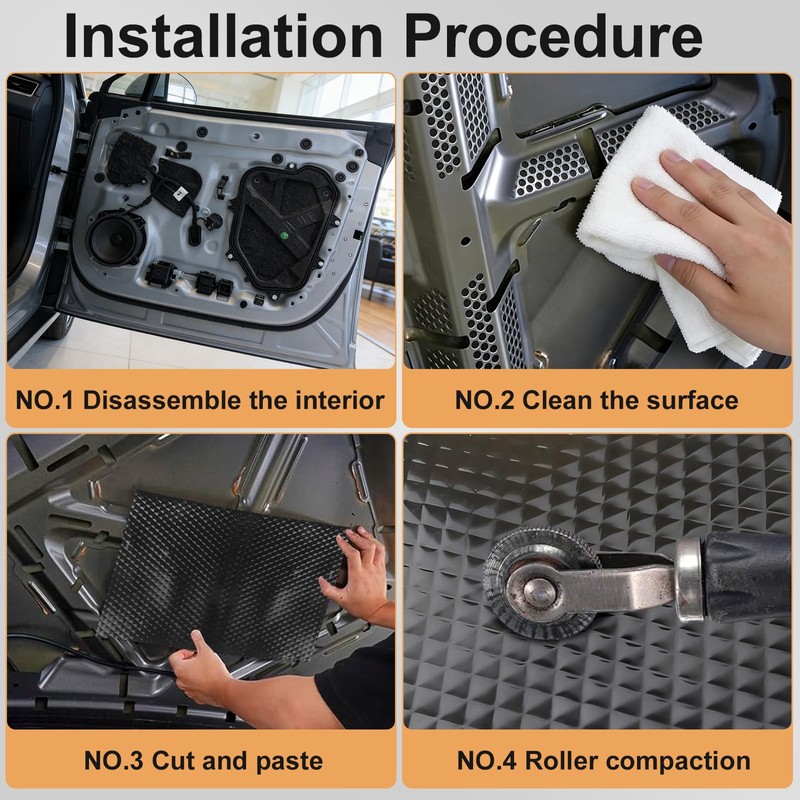 Installation Procedure

NO.1 Disassemble the interior

NO.2 Clean the surface

NO.3 Cut and paste

NO.4 Roller compaction