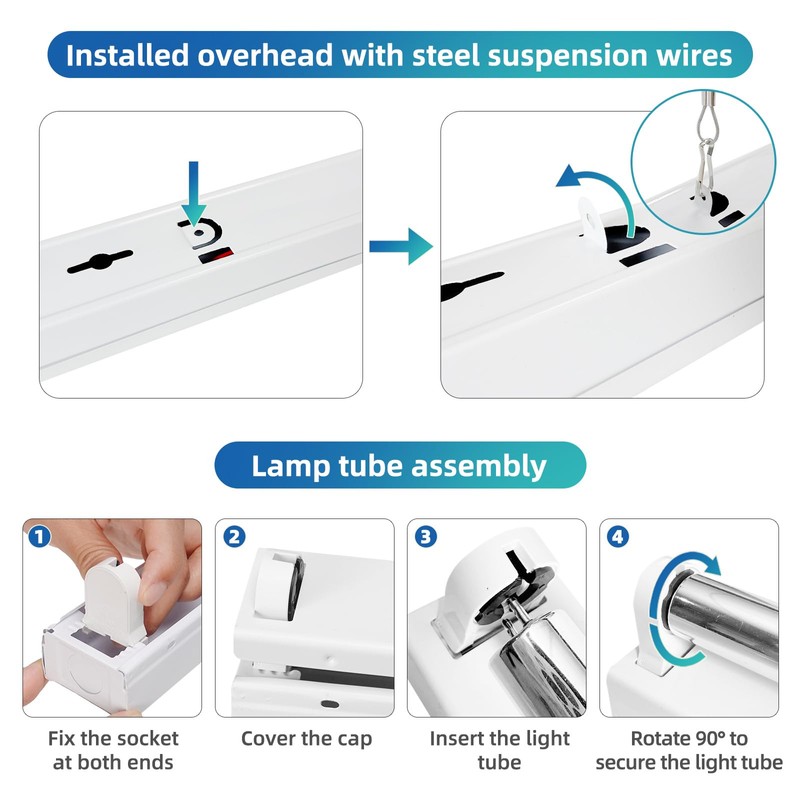 Installed overhead with steel suspension wires

Lamp tube assembly

1
Fix the socket at both ends

2
Cover the cap

3
Insert the light tube

4
Rotate 90° to secure the light tube