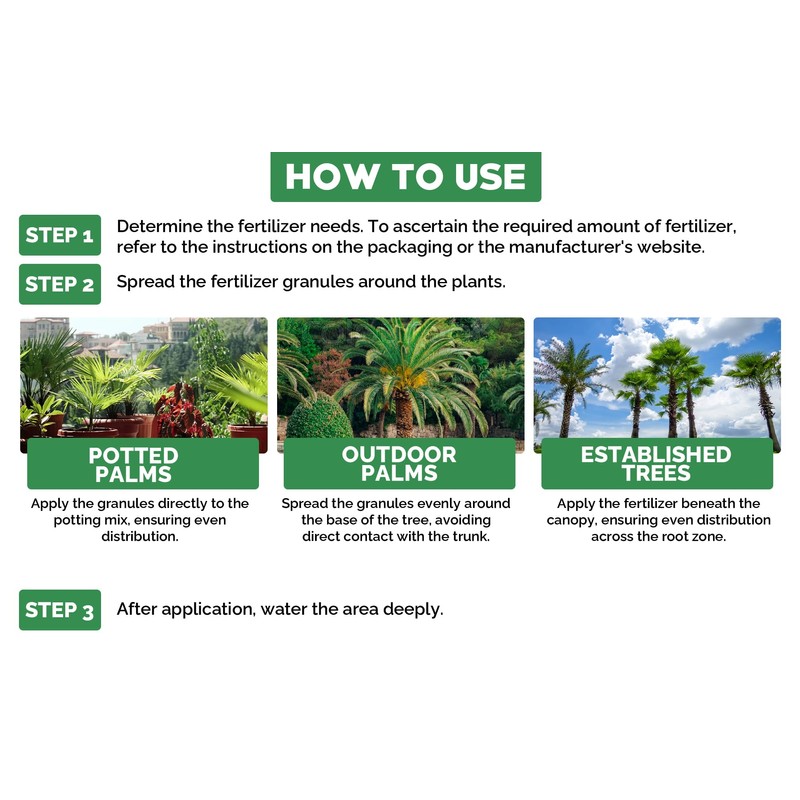 HOW TO USE

STEP 1 Determine the fertilizer needs. To ascertain the required amount of fertilizer, refer to the instructions on the packaging or the manufacturer's website.

STEP 2 Spread the fertilizer granules around the plants.

POTTED PALMS

Apply the granules directly to the potting mix, ensuring even distribution.

OUTDOOR PALMS

Spread the granules evenly around the base of the tree, avoiding direct contact with the trunk.

ESTABLISHED TREES

Apply the fertilizer beneath the canopy, ensuring even distribution across the root zone.

STEP 3 After application, water the area deeply.