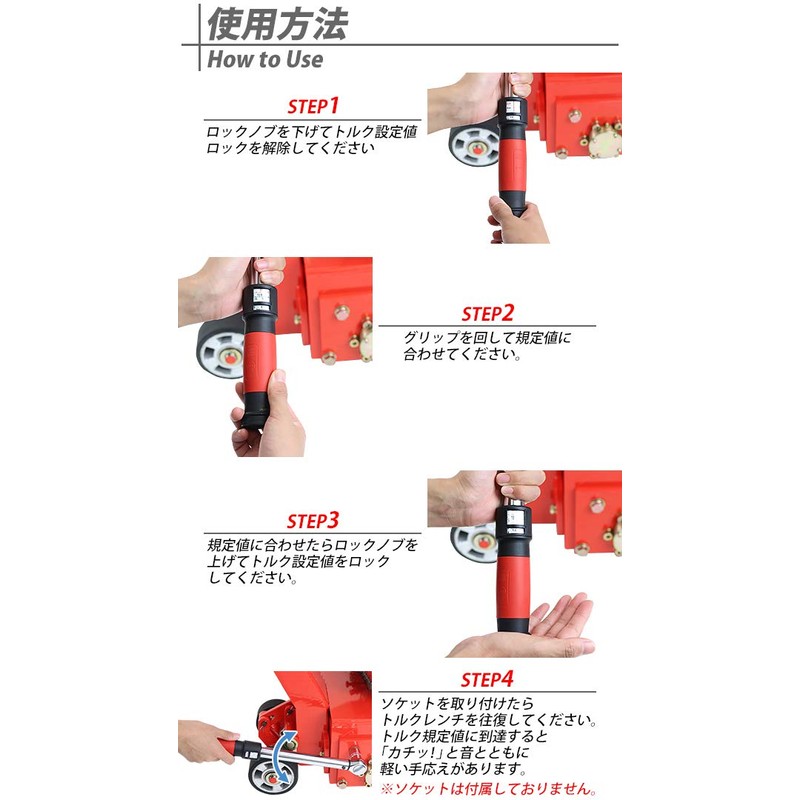 使用方法
How to Use

STEP1
ロックノブを下げてトルク設定値ロックを解除してください

STEP2
グリップを回して規定値に合わせてください。

STEP3
規定値に合わせたらロックノブを上げてトルク設定値をロックしてください。

STEP4
ソケットを取り付けたらトルクレンチを往復してください。トルク規定値に到達すると「カチッ!」と音とともに軽い手応えがあります。
※ソケットは付属しておりません。