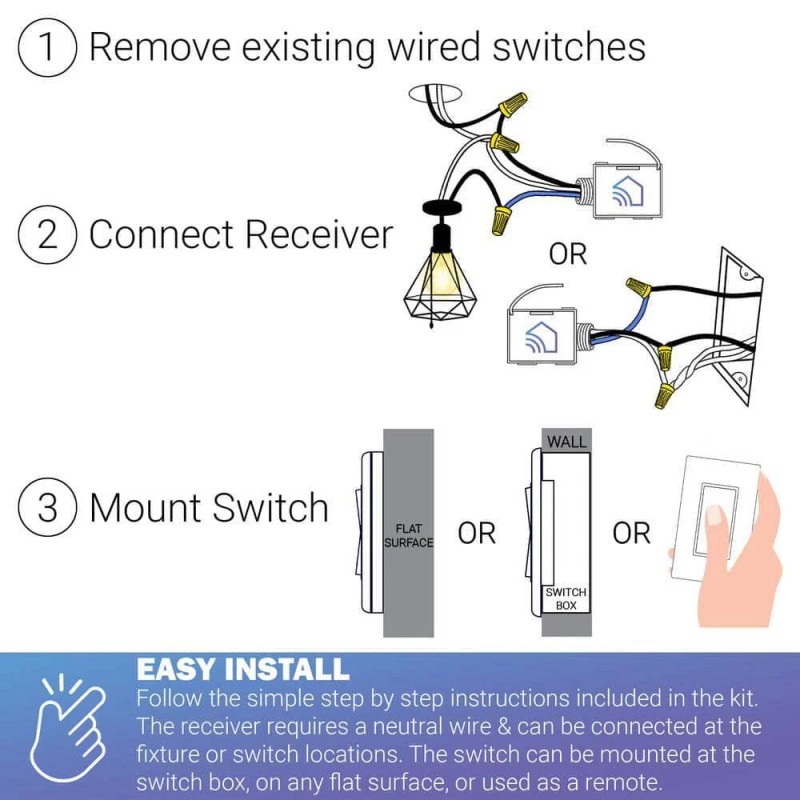 1 Remove existing wired switches

2 Connect Receiver

OR

3 Mount Switch

FLAT SURFACE

OR

WALL

SWITCH BOX

OR

EASY INSTALL

Follow the simple step by step instructions included in the kit. The receiver requires a neutral wire & can be connected at the fixture or switch locations. The switch can be mounted at the switch box, on any flat surface, or used as a remote.