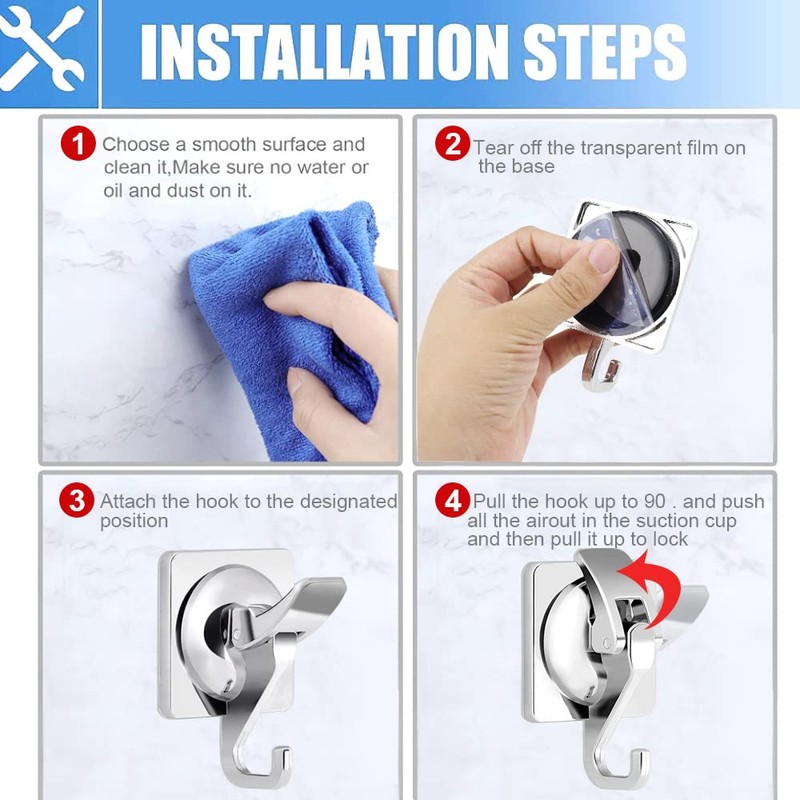 INSTALLATION STEPS

1 Choose a smooth surface and clean it,Make sure no water or oil and dust on it.

2 Tear off the transparent film on the base

3 Attach the hook to the designated position

4 Pull the hook up to 90 . and push all the airout in the suction cup and then pull it up to lock