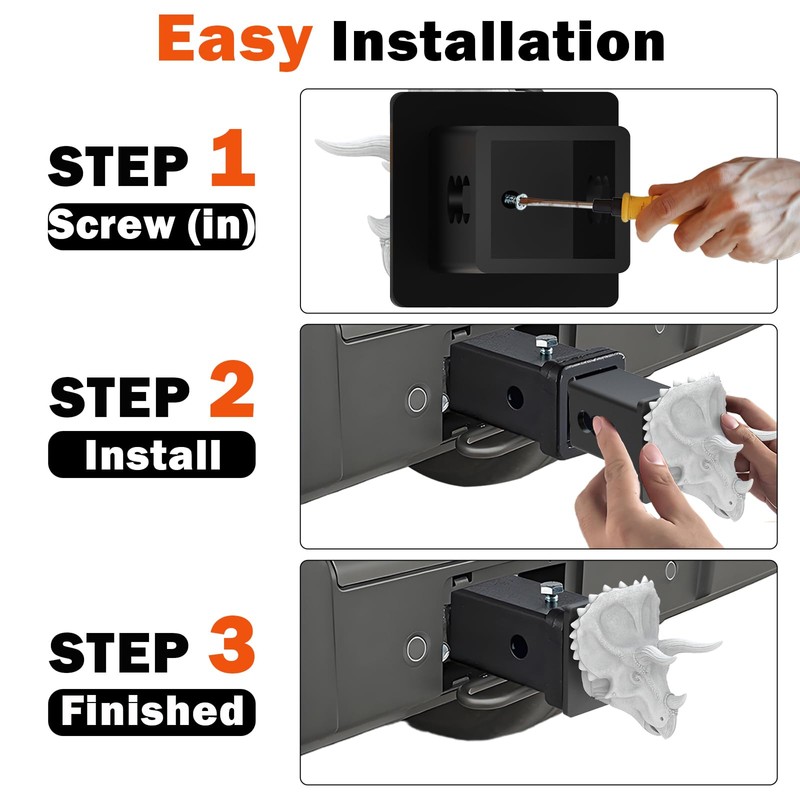 Easy Installation

STEP 1
Screw (in)

STEP 2
Install

STEP 3
Finished