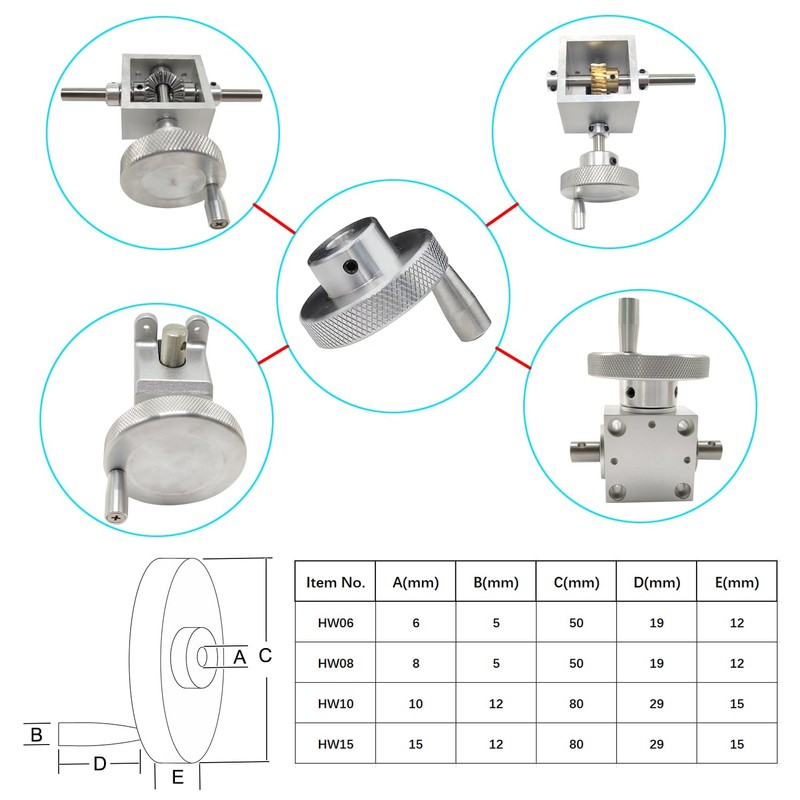 A
C
B
D
E

| Item No. | A(mm) | B(mm) | C(mm) | D(mm) | E(mm) |
|---|---|---|---|---|---|
| HW06 | 6 | 5 | 50 | 19 | 12 |
| HW08 | 8 | 5 | 50 | 19 | 12 |
| HW10 | 10 | 12 | 80 | 29 | 15 |
| HW15 | 15 | 12 | 80 | 29 | 15 |