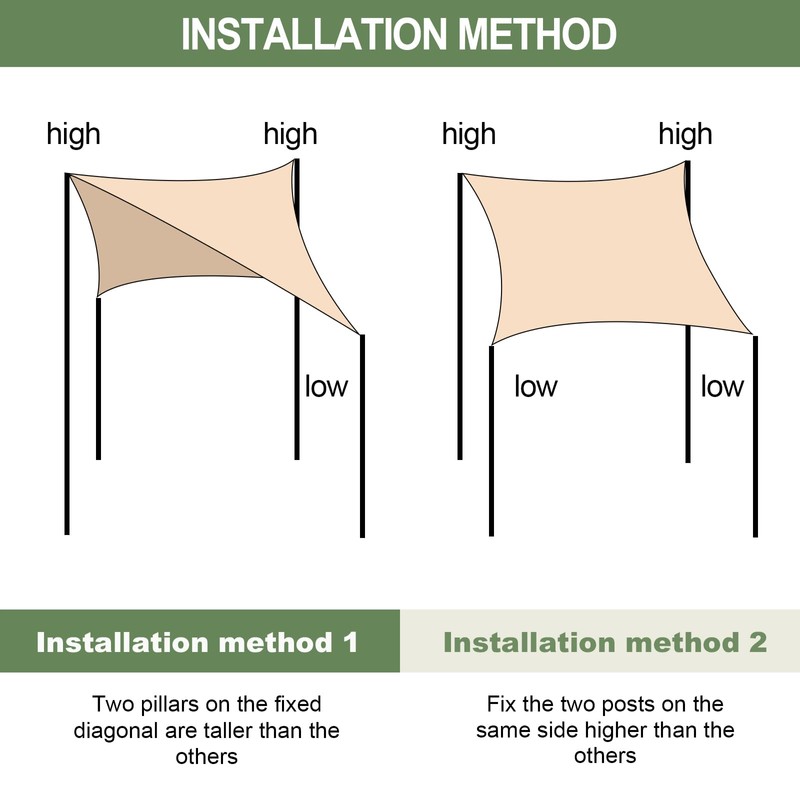 INSTALLATION METHOD

high

high

low

high

high

low

low

Installation method 1

Two pillars on the fixed diagonal are taller than the others

Installation method 2

Fix the two posts on the same side higher than the others