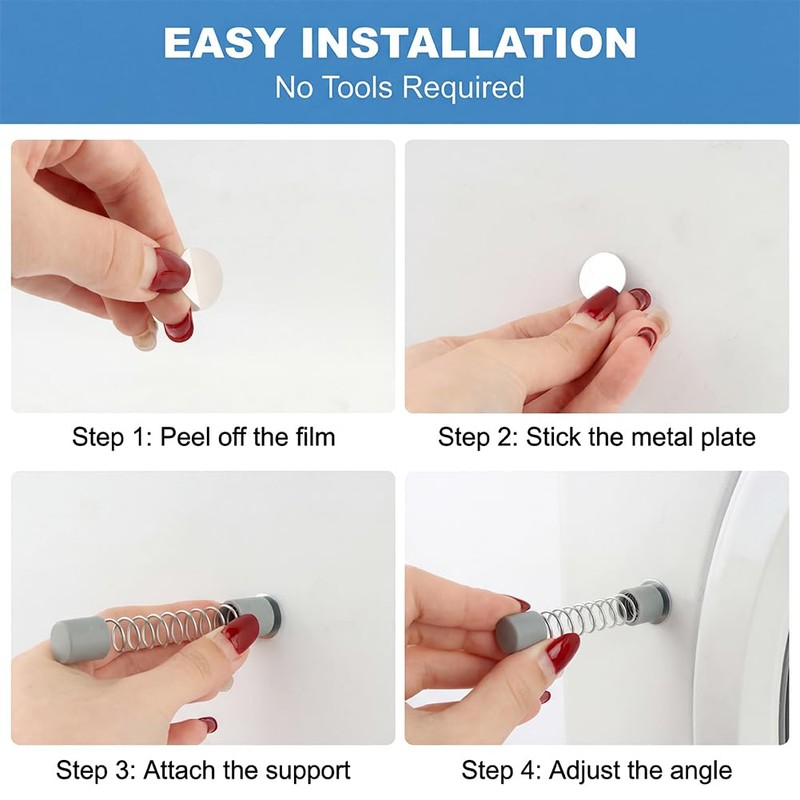 EASY INSTALLATION
No Tools Required

Step 1: Peel off the film

Step 2: Stick the metal plate

Step 3: Attach the support

Step 4: Adjust the angle