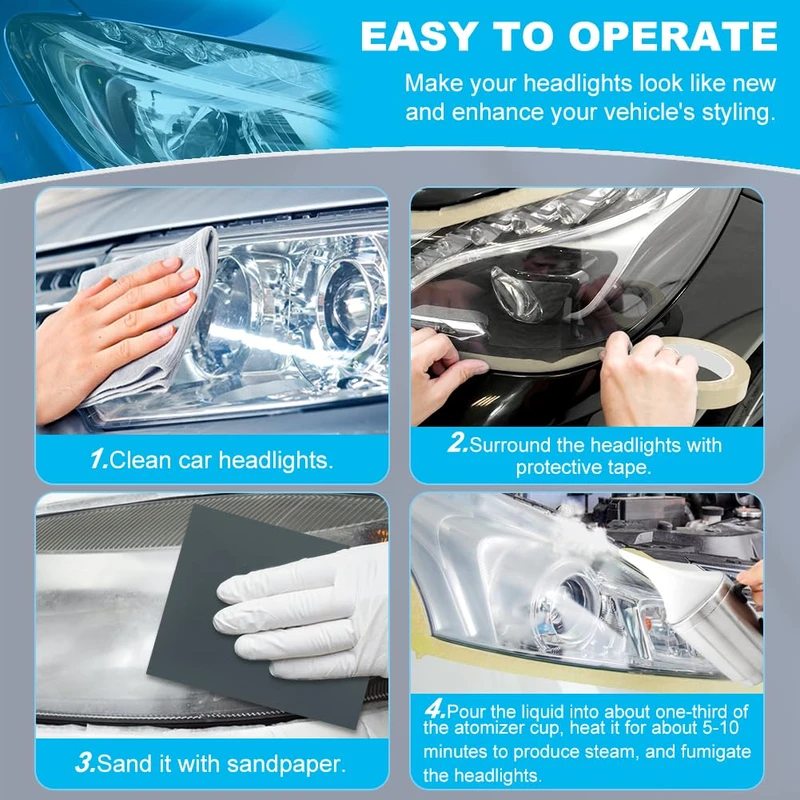 EASY TO OPERATE

Make your headlights look like new and enhance your vehicle's styling.

1.Clean car headlights.

2.Surround the headlights with protective tape.

3.Sand it with sandpaper.

4.Pour the liquid into about one-third of the atomizer cup, heat it for about 5-10 minutes to produce steam, and fumigate the headlights.