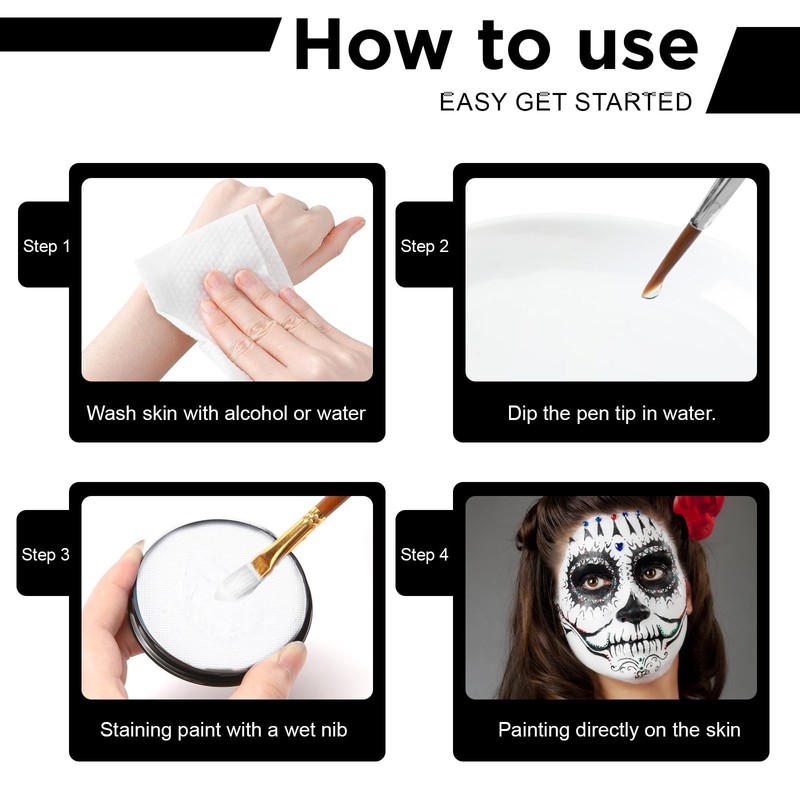 How to use
EASY GET STARTED

Step 1
Wash skin with alcohol or water

Step 2
Dip the pen tip in water.

Step 3
Staining paint with a wet nib

Step 4
Painting directly on the skin