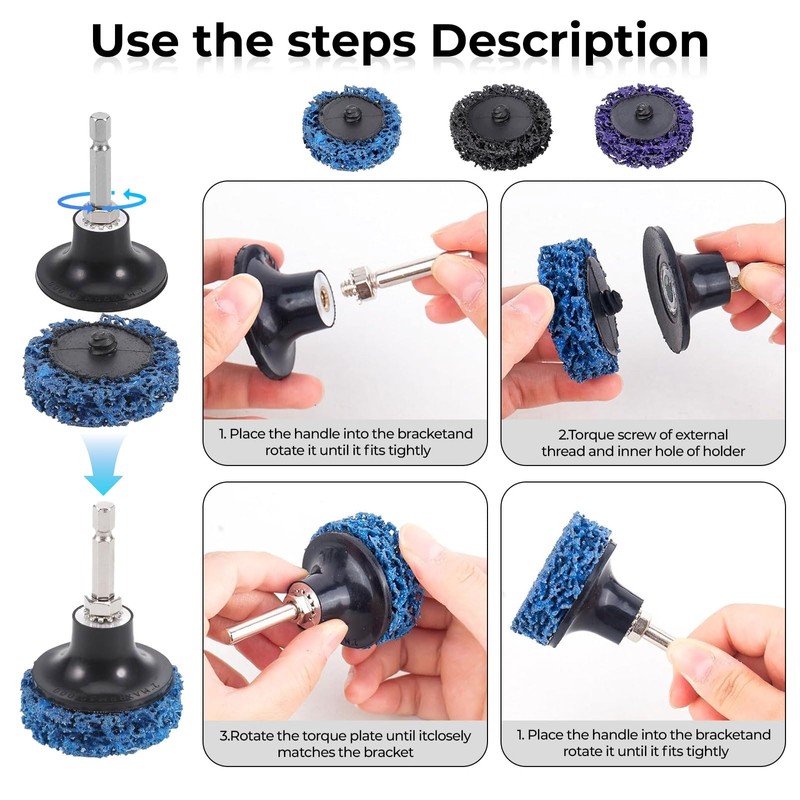 Use the steps Description

1. Place the handle into the bracketand rotate it until it fits tightly

2.Torque screw of external thread and inner hole of holder

3.Rotate the torque plate until itclosely matches the bracket

1. Place the handle into the bracketand rotate it until it fits tightly