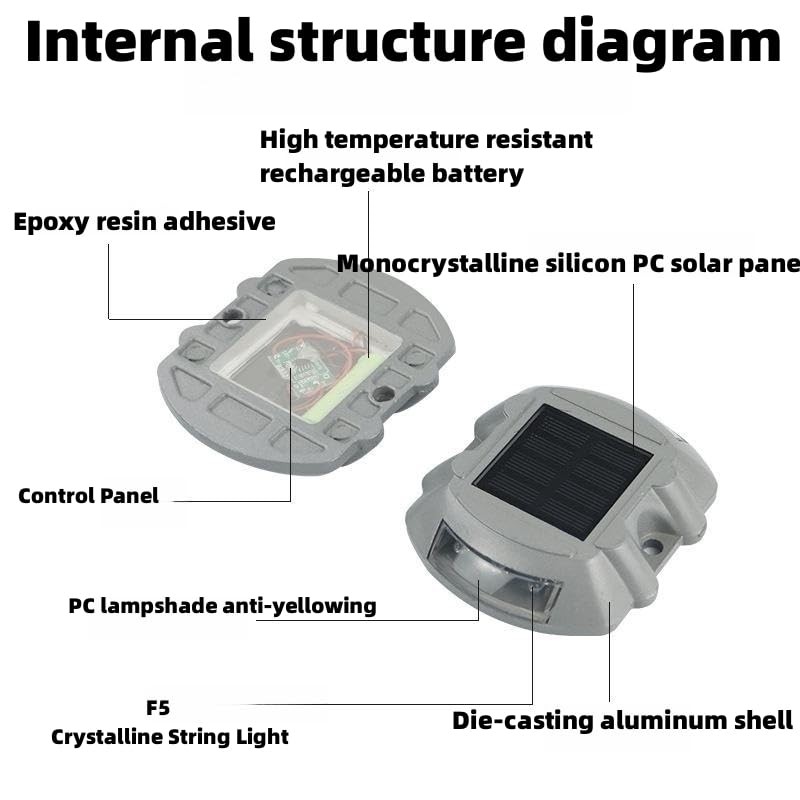 Internal structure diagram

High temperature resistant rechargeable battery

Epoxy resin adhesive

Monocrystalline silicon PC solar pane

Control Panel

PC lampshade anti-yellowing

F5
Crystalline String Light

Die-casting aluminum shell