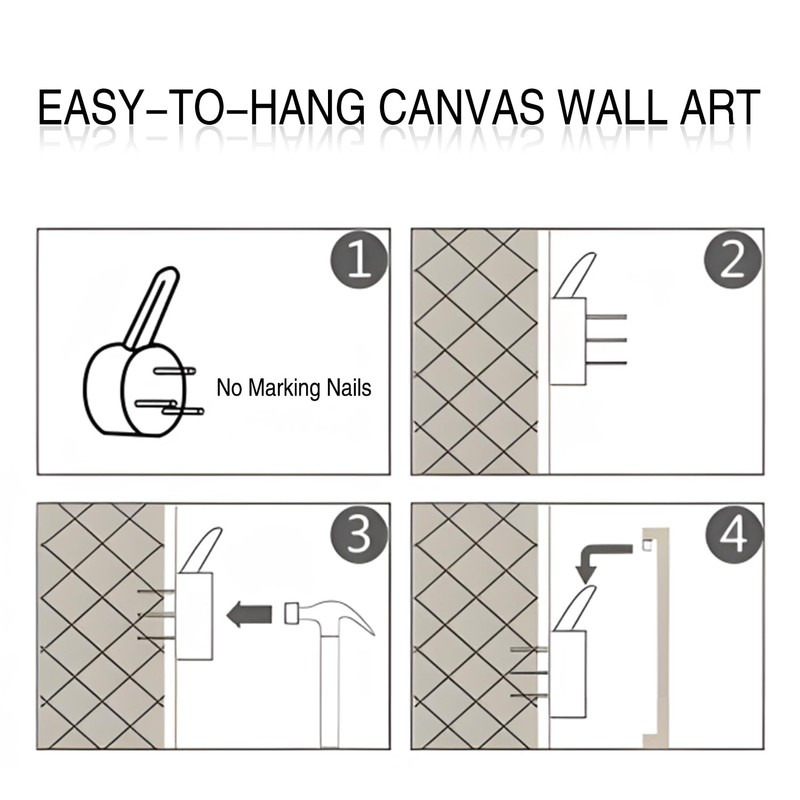 EASY-TO-HANG CANVAS WALL ART

1

No Marking Nails

2

3

4