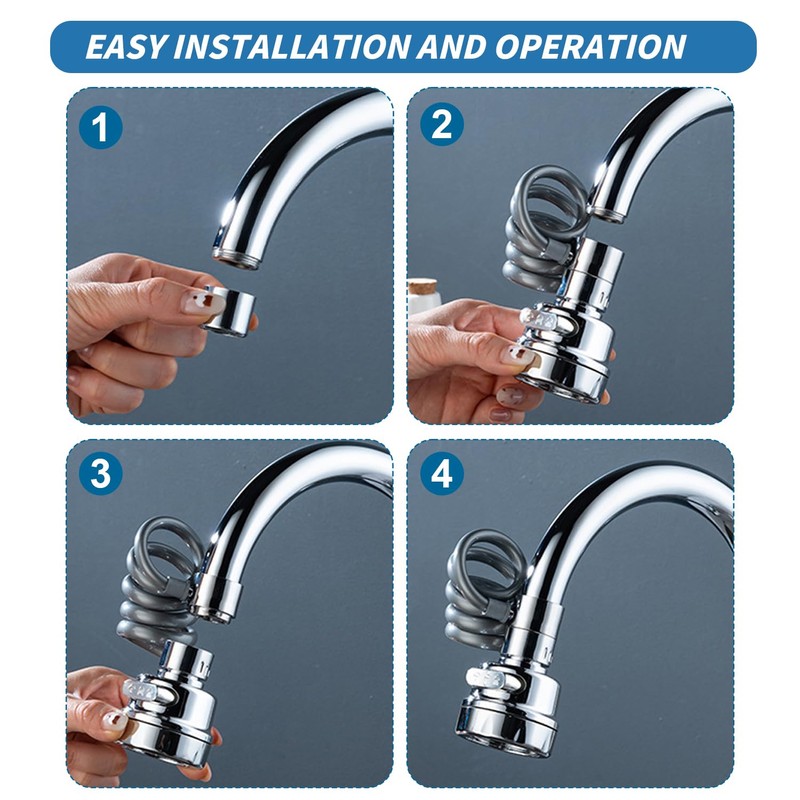 EASY INSTALLATION AND OPERATION

1

2

3

4