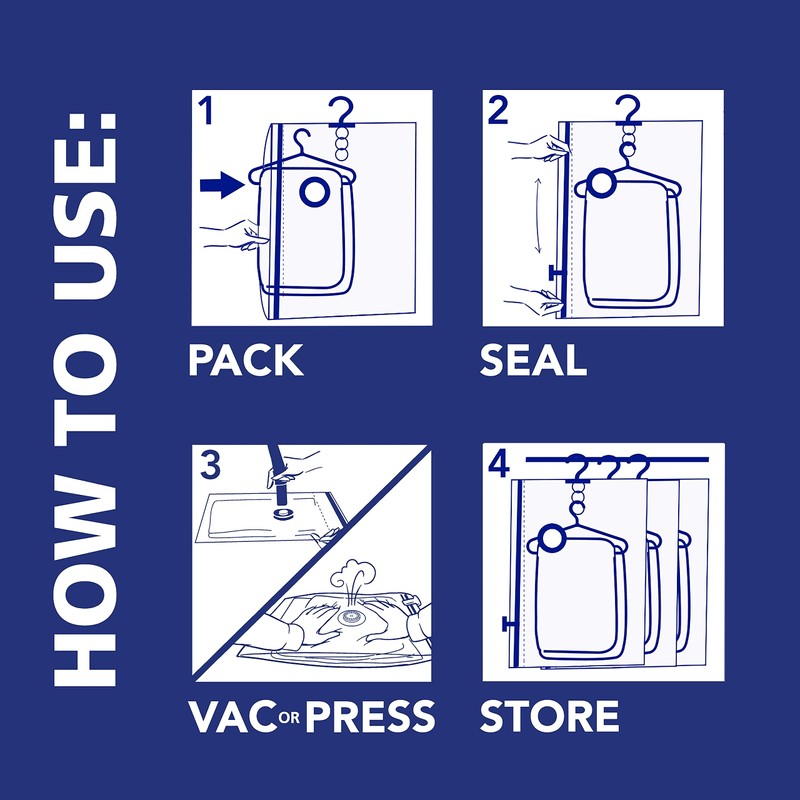 HOW TO USE:

1

PACK

2

SEAL

3

VAC OR PRESS

4

STORE