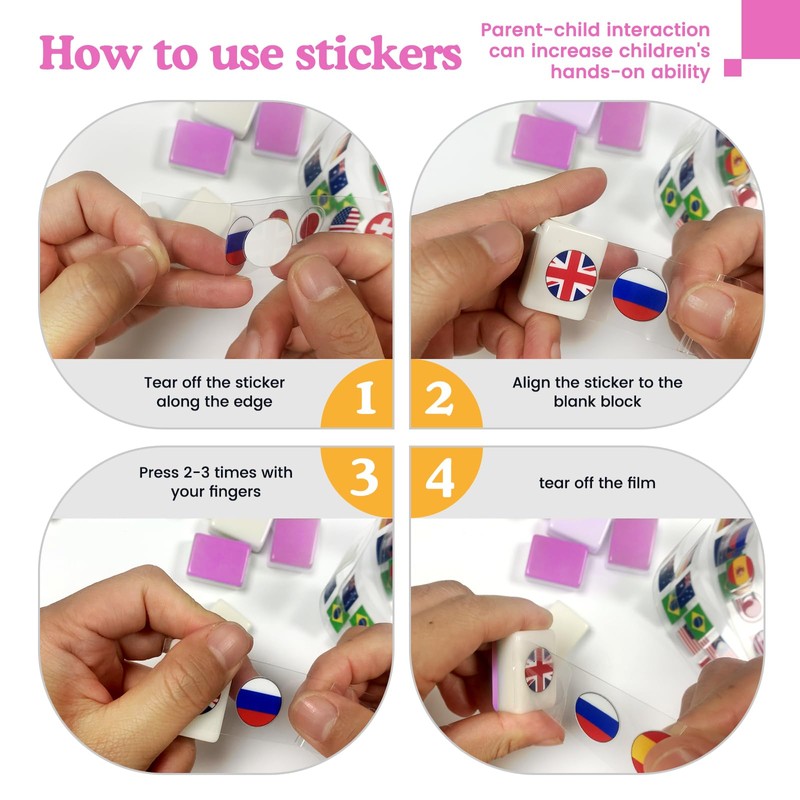 How to use stickers

Parent-child interaction can increase children's hands-on ability

Tear off the sticker along the edge

1

2

Align the sticker to the blank block

Press 2-3 times with your fingers

3

4

tear off the film