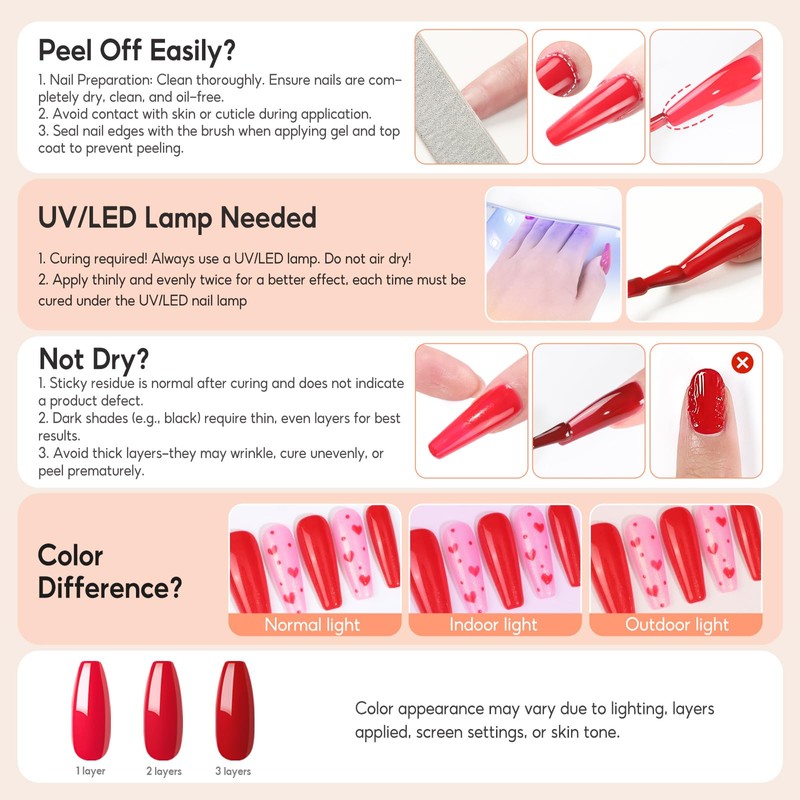 Peel Off Easily?

1. Nail Preparation: Clean thoroughly. Ensure nails are completely dry, clean, and oil-free.
2. Avoid contact with skin or cuticle during application.
3. Seal nail edges with the brush when applying gel and top coat to prevent peeling.

UV/LED Lamp Needed

1. Curing required! Always use a UV/LED lamp. Do not air dry!
2. Apply thinly and evenly twice for a better effect, each time must be cured under the UV/LED nail lamp

Not Dry?

1. Sticky residue is normal after curing and does not indicate a product defect.
2. Dark shades (e.g., black) require thin, even layers for best results.
3. Avoid thick layers-they may wrinkle, cure unevenly, or peel prematurely.

Color Difference?

Normal light

Indoor light

Outdoor light

1 layer

2 layers

3 layers

Color appearance may vary due to lighting, layers applied, screen settings, or skin tone.