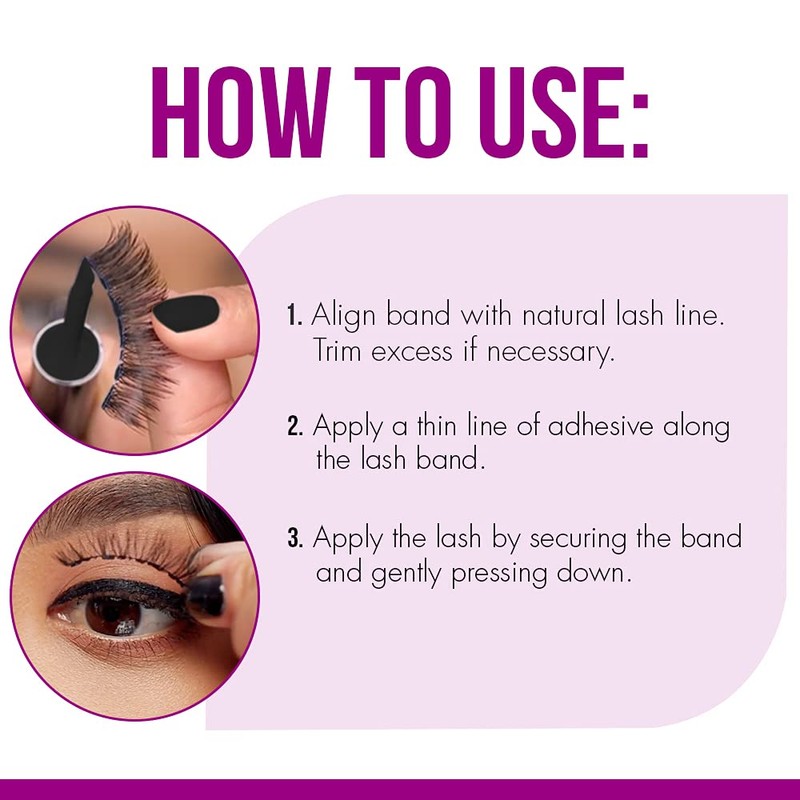 HOW TO USE:

1. Align band with natural lash line. Trim excess if necessary.

2. Apply a thin line of adhesive along the lash band.

3. Apply the lash by securing the band and gently pressing down.